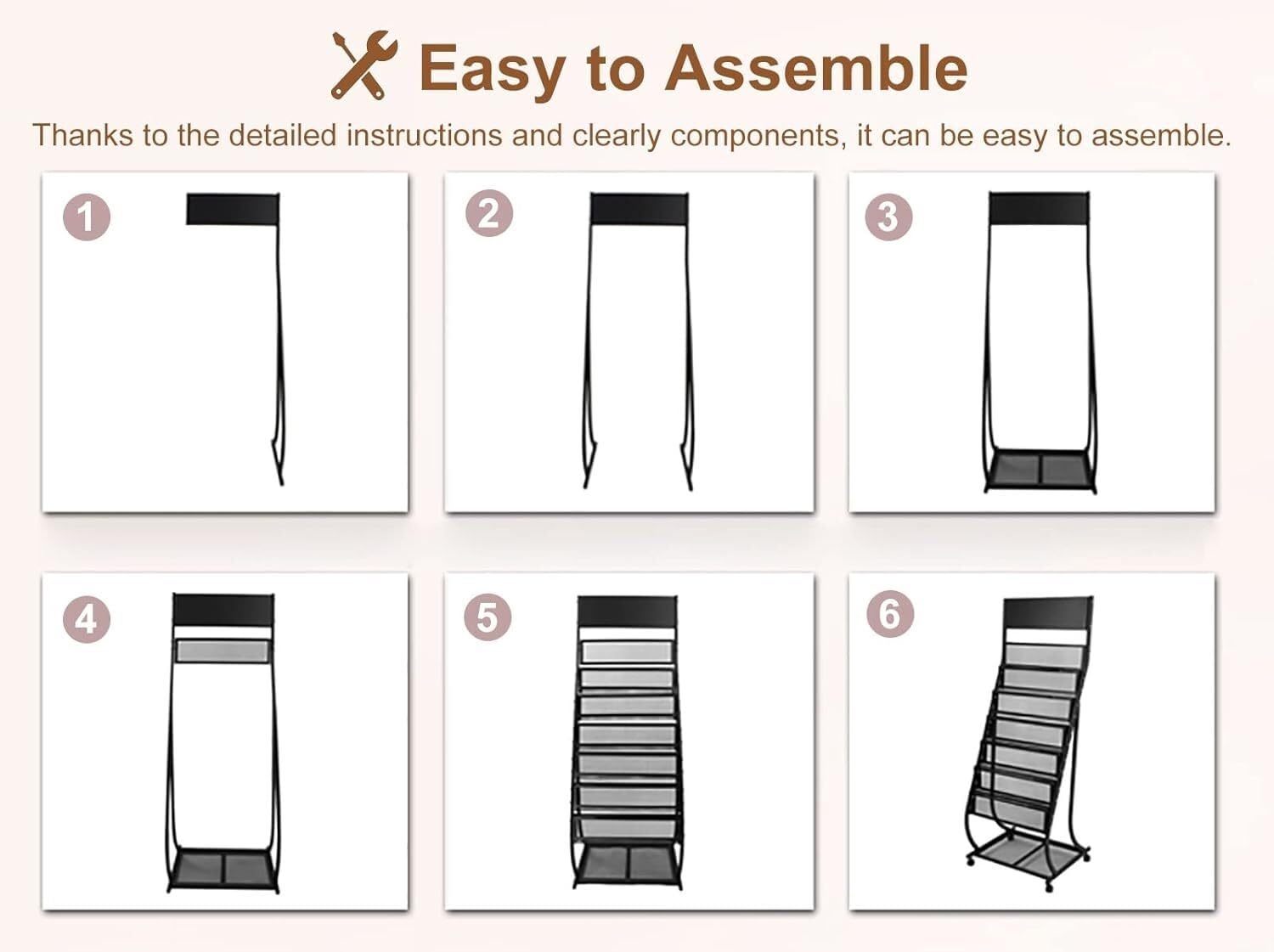 Easy to Assemble

Thanks to the detailed instructions and clearly components, it can be easy to assemble.

1

2

3

4

5

6