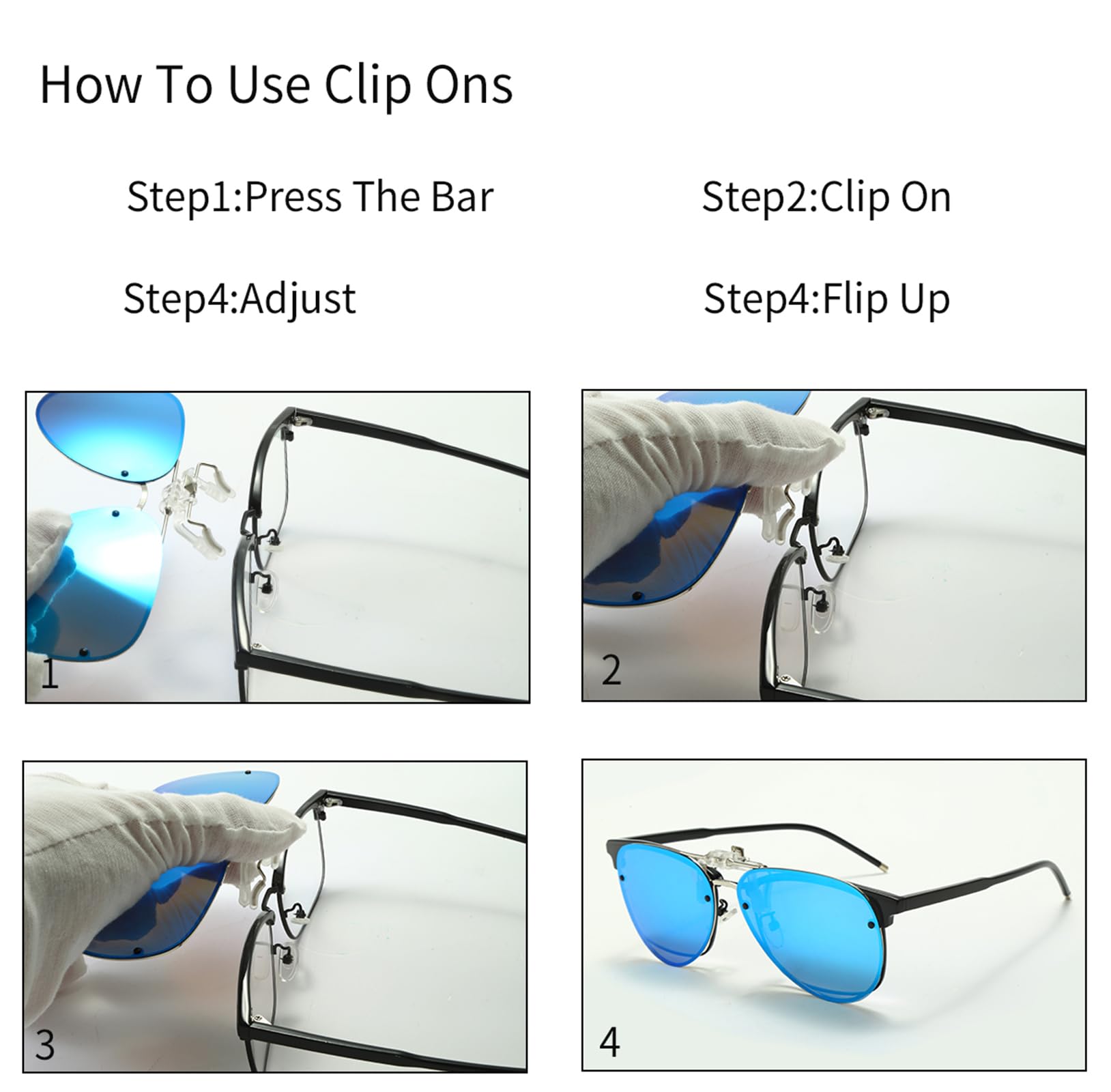 How To Use Clip Ons

Step1:Press The Bar

Step2:Clip On

Step4:Adjust

Step4:Flip Up

1

2

3

4