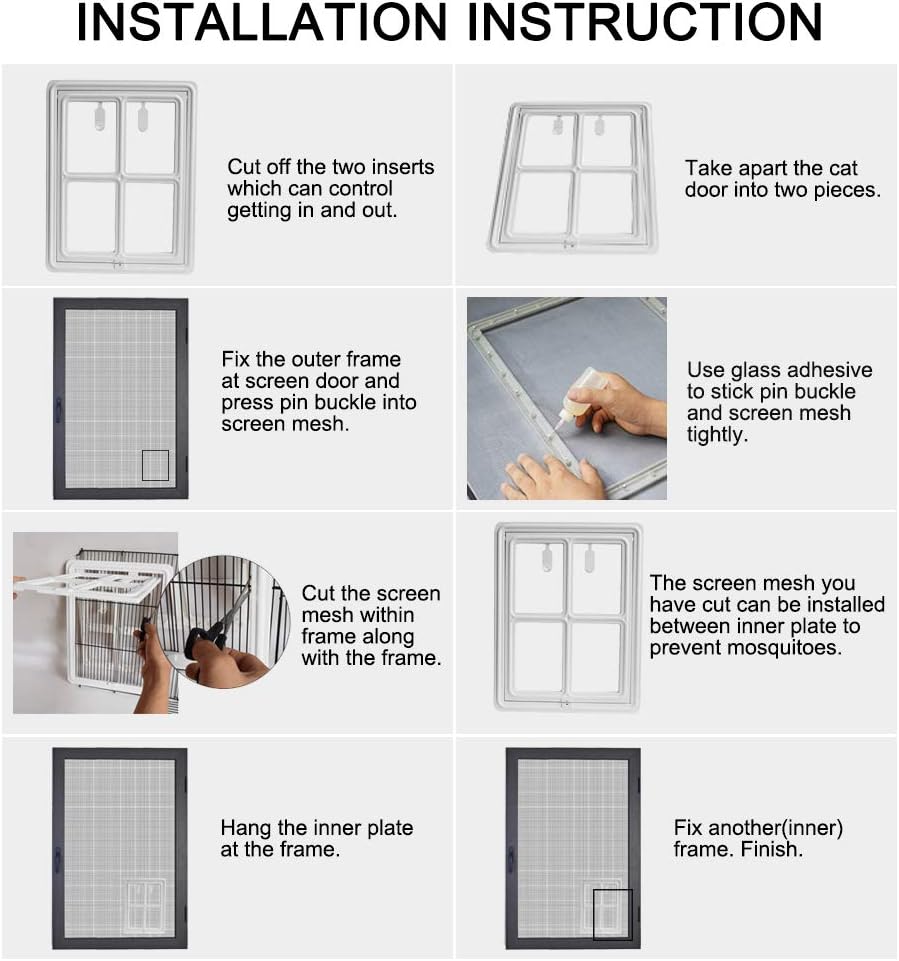 INSTALLATION INSTRUCTION

Cut off the two inserts which can control getting in and out.

Take apart the cat door into two pieces.

Fix the outer frame at screen door and press pin buckle into screen mesh.

Use glass adhesive to stick pin buckle and screen mesh tightly.

Cut the screen mesh within frame along with the frame.

The screen mesh you have cut can be installed between inner plate to prevent mosquitoes.

Hang the inner plate at the frame.

Fix another(inner) frame. Finish.