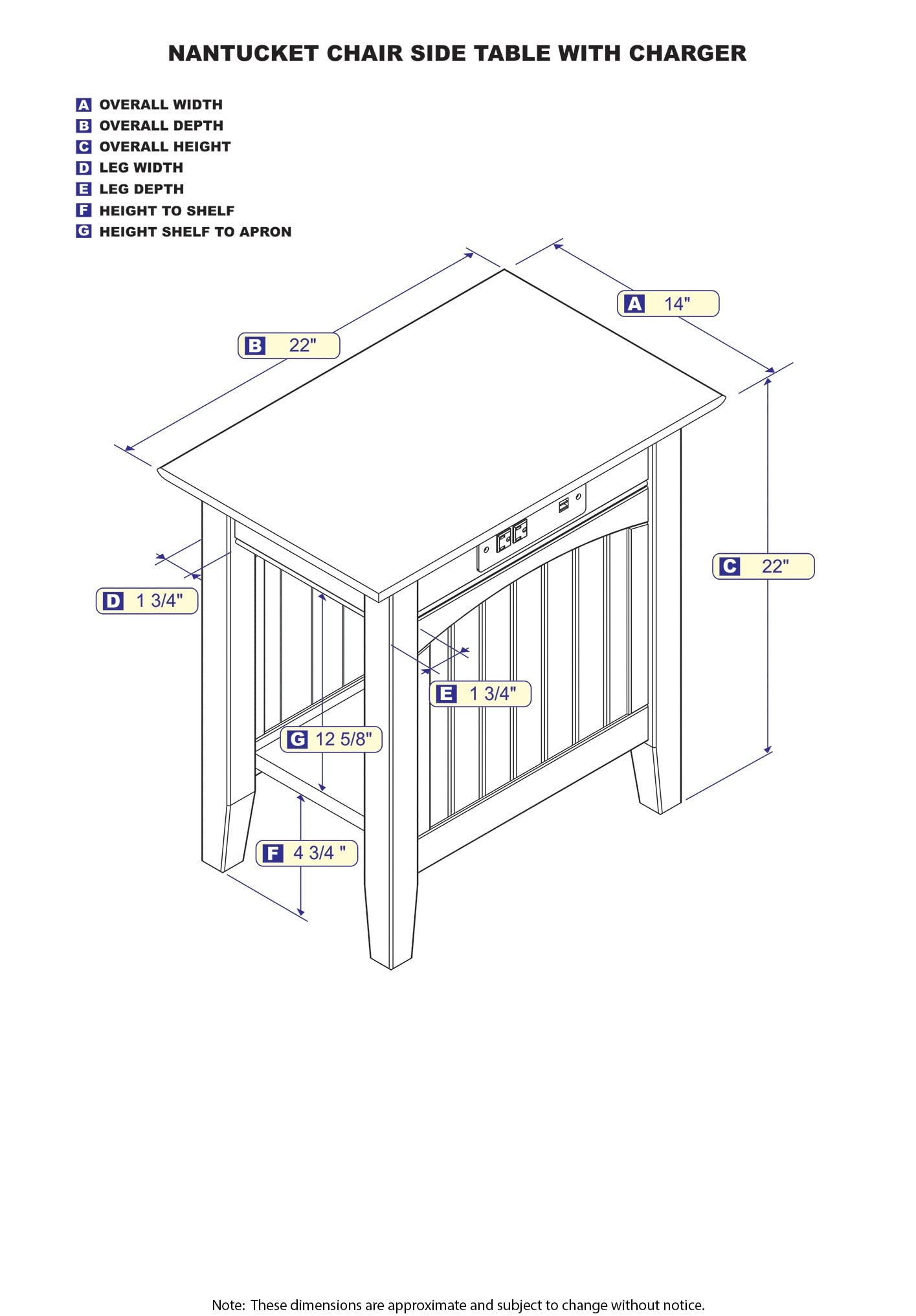 NANTUCKET CHAIR SIDE TABLE WITH CHARGER

A OVERALL WIDTH
B OVERALL DEPTH
C OVERALL HEIGHT
D LEG WIDTH
E LEG DEPTH
F HEIGHT TO SHELF
G HEIGHT SHELF TO APRON

A 14"

B 22"

C 22"

D 1 3/4"

E 1 3/4"

G 12 5/8"

F 4 3/4 "

Note: These dimensions are approximate and subject to change without notice.