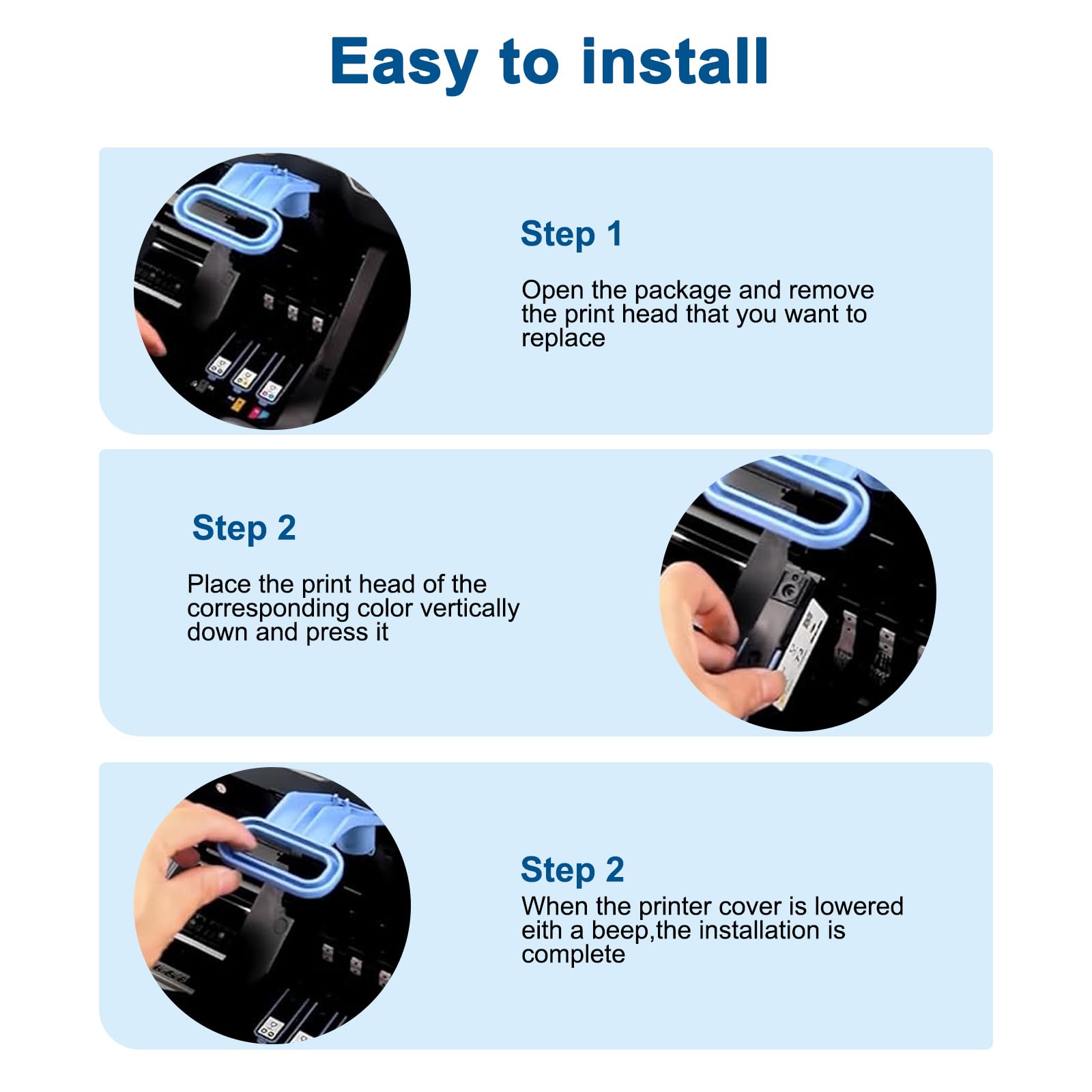 Easy to install

Step 1

Open the package and remove the print head that you want to replace

Step 2

Place the print head of the corresponding color vertically down and press it

Step 2

When the printer cover is lowered eith a beep,the installation is complete