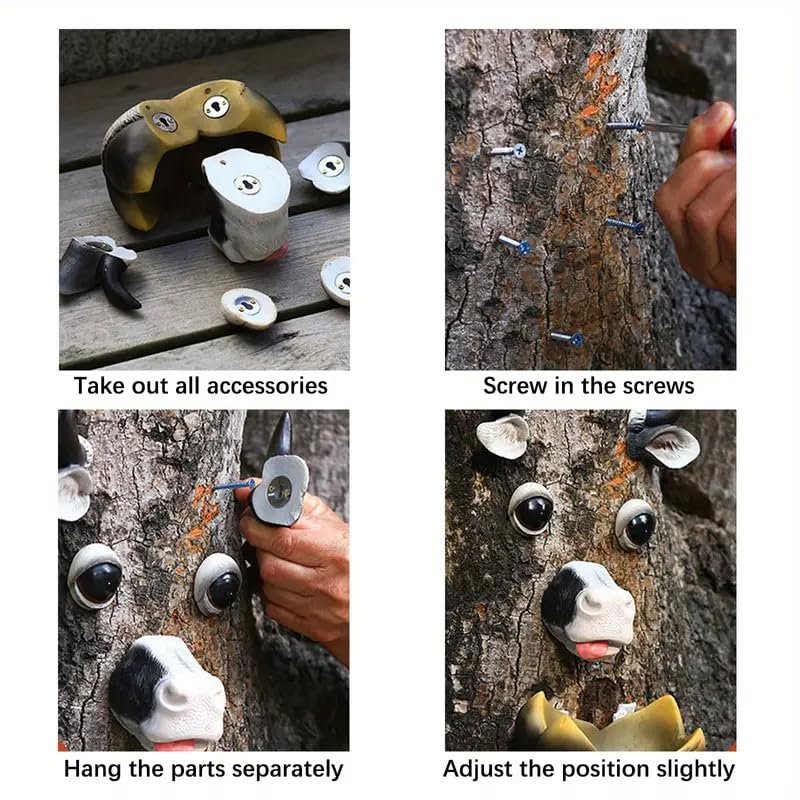 Take out all accessories

Screw in the screws

Hang the parts separately

Adjust the position slightly