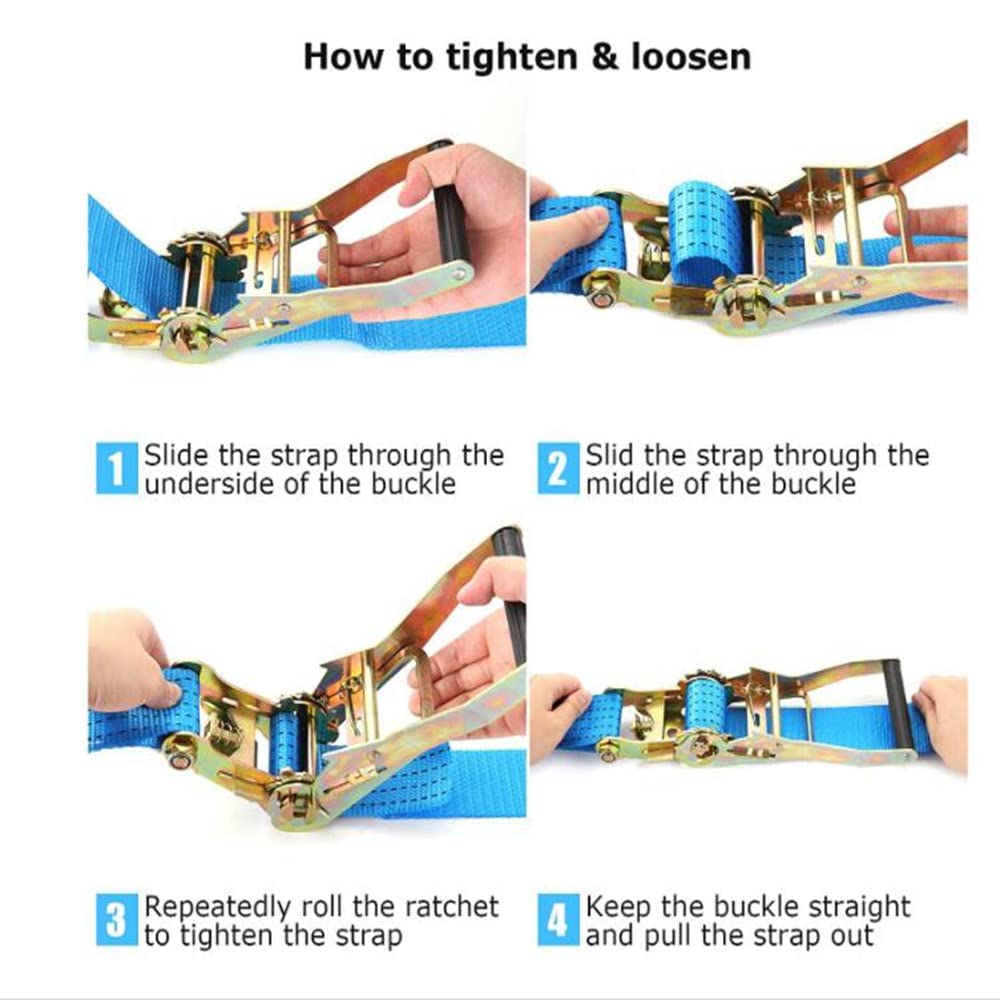 How to tighten & loosen

1 Slide the strap through the underside of the buckle

2 Slid the strap through the middle of the buckle

3 Repeatedly roll the ratchet to tighten the strap

4 Keep the buckle straight and pull the strap out