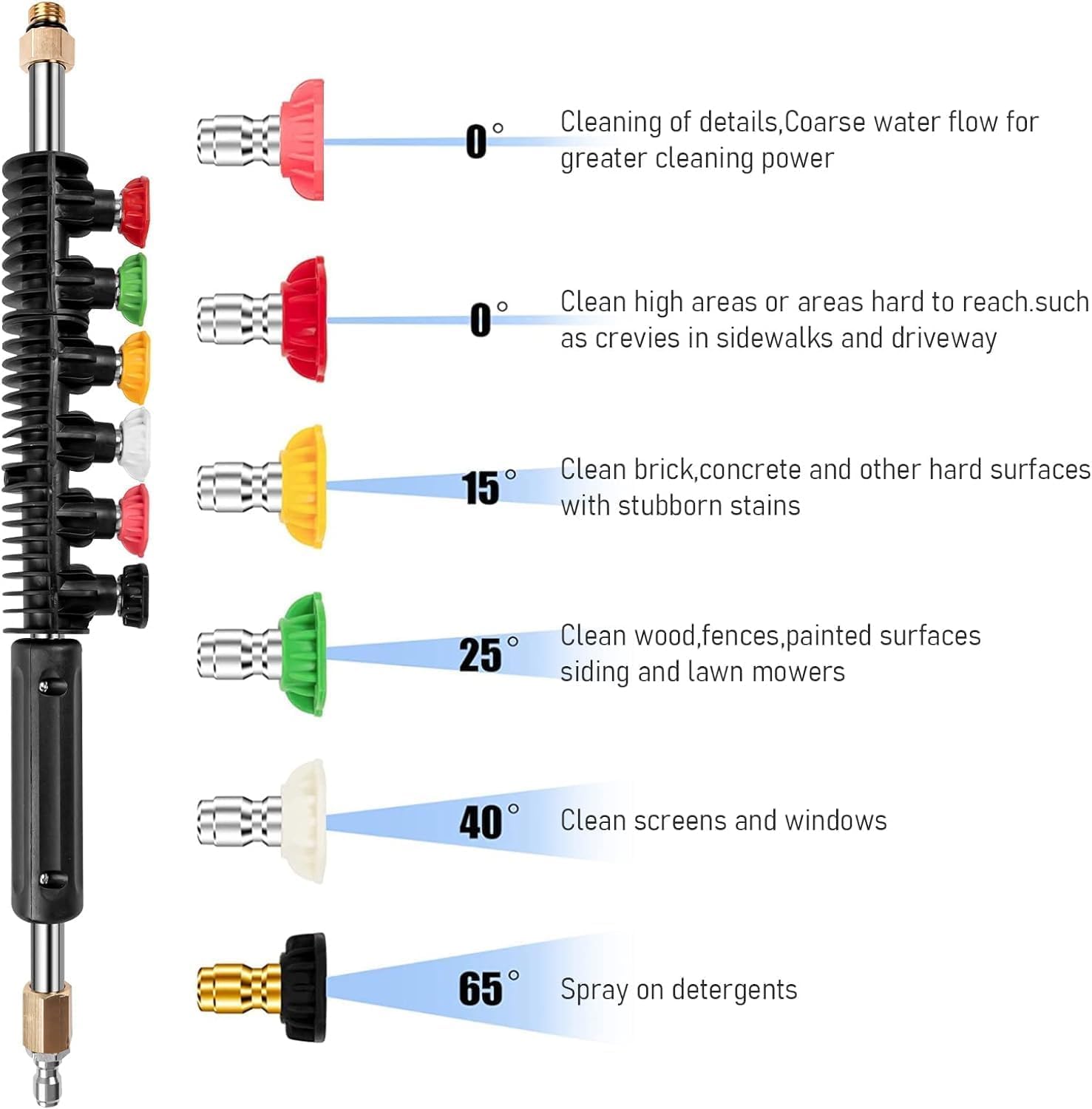 0° Cleaning of details,Coarse water flow for greater cleaning power

0° Clean high areas or areas hard to reach.such as crevies in sidewalks and driveway

15° Clean brick,concrete and other hard surfaces with stubborn stains

25° Clean wood,fences,painted surfaces siding and lawn mowers

40° Clean screens and windows

65° Spray on detergents