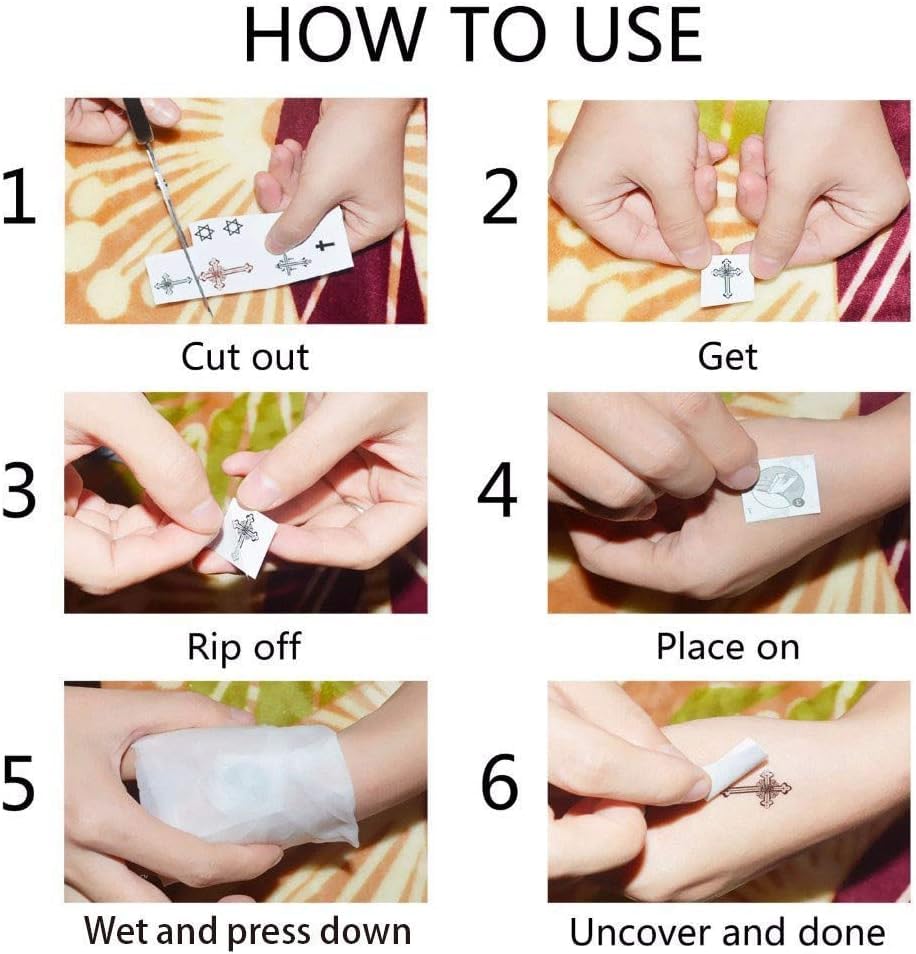 HOW TO USE

1

Cut out

2

Get

3

Rip off

4

Place on

5

Wet and press down

6

Uncover and done