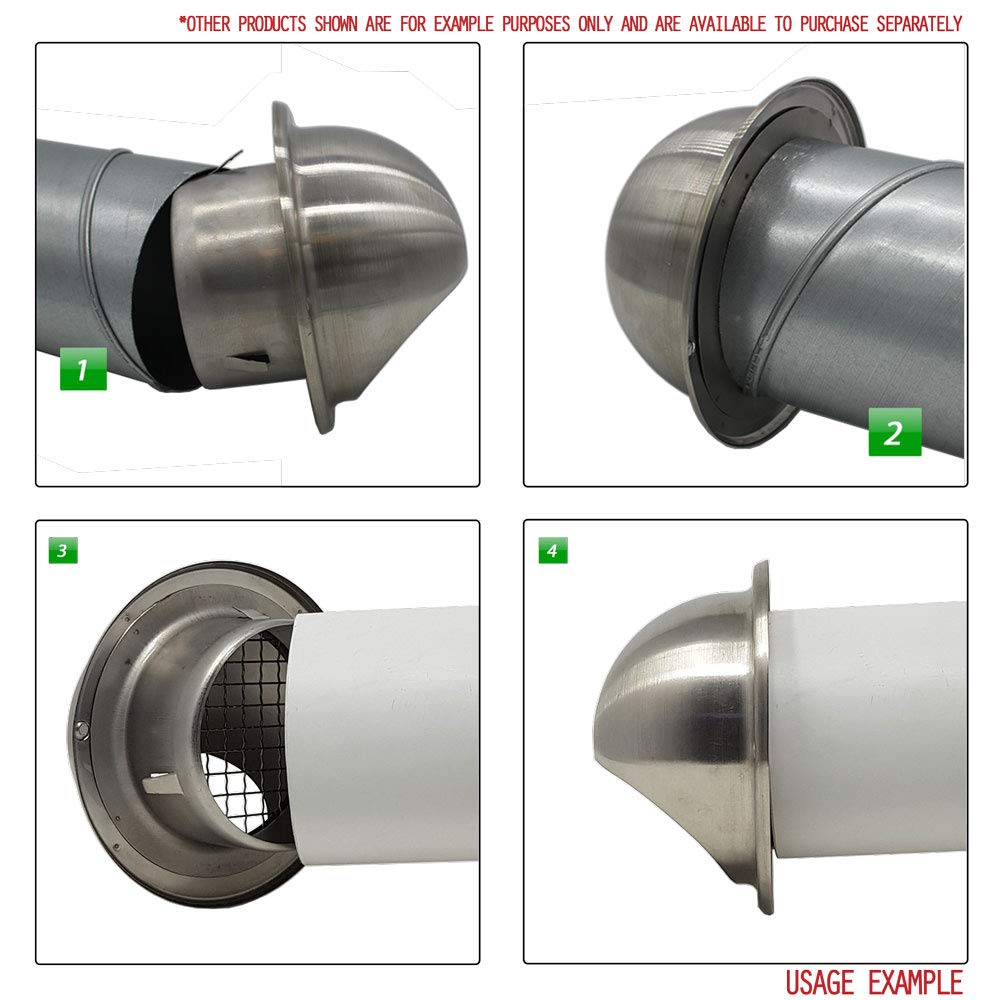 *OTHER PRODUCTS SHOWN ARE FOR EXAMPLE PURPOSES ONLY AND ARE AVAILABLE TO PURCHASE SEPARATELY

1

2

3

4

USAGE EXAMPLE