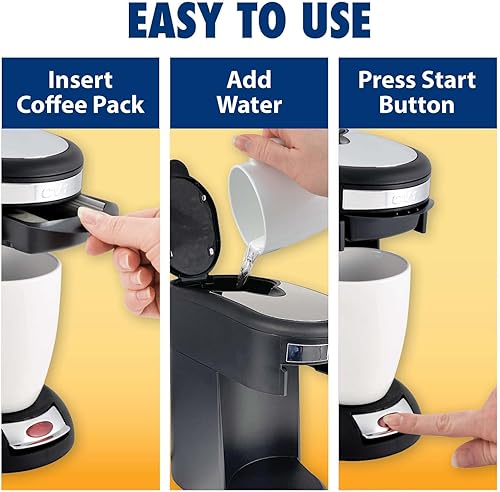 EASY TO USE

Insert Coffee Pack

Add Water

Press Start Button