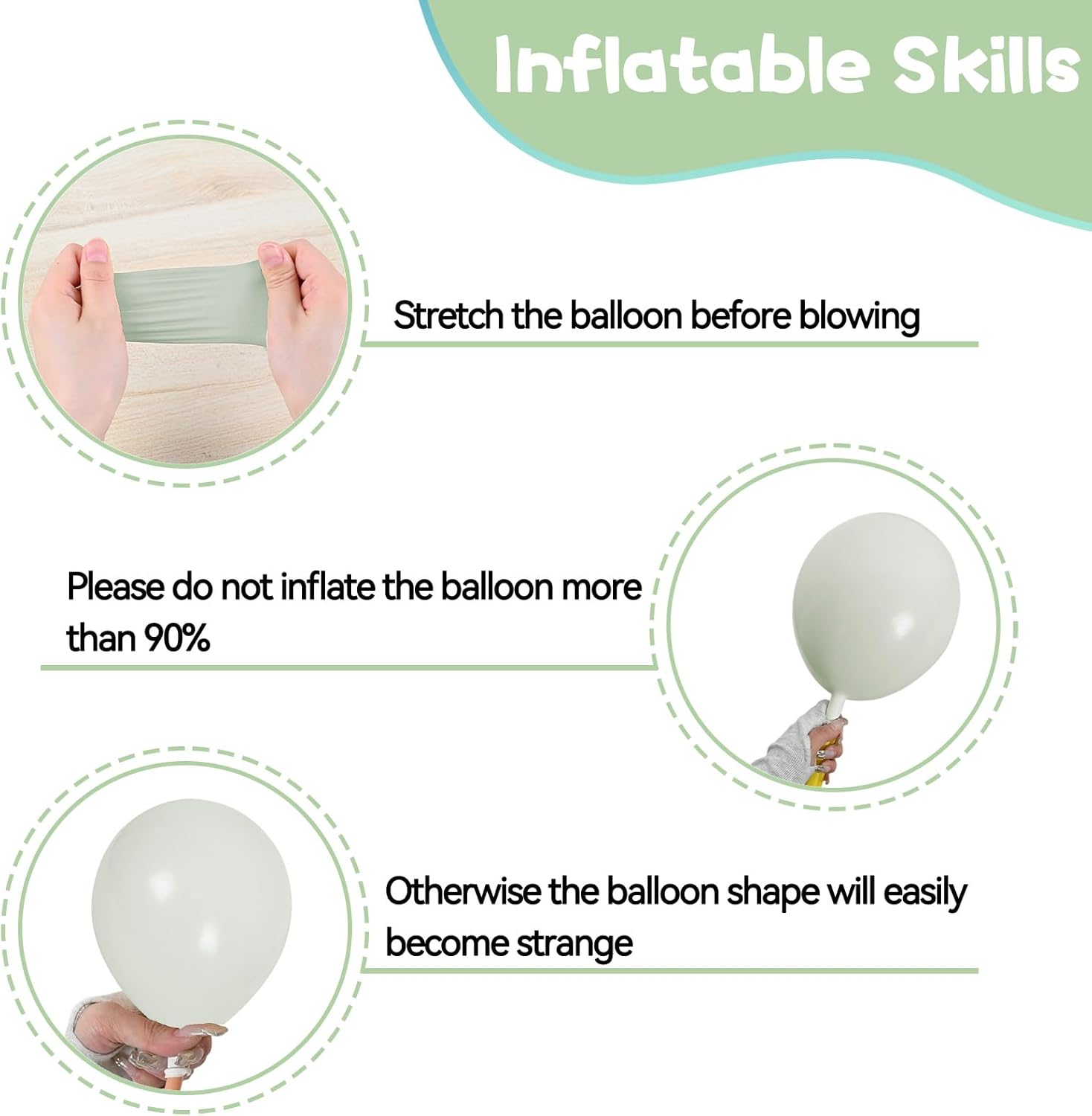 Inflatable Skills

Stretch the balloon before blowing

Please do not inflate the balloon more than 90%

Otherwise the balloon shape will easily become strange