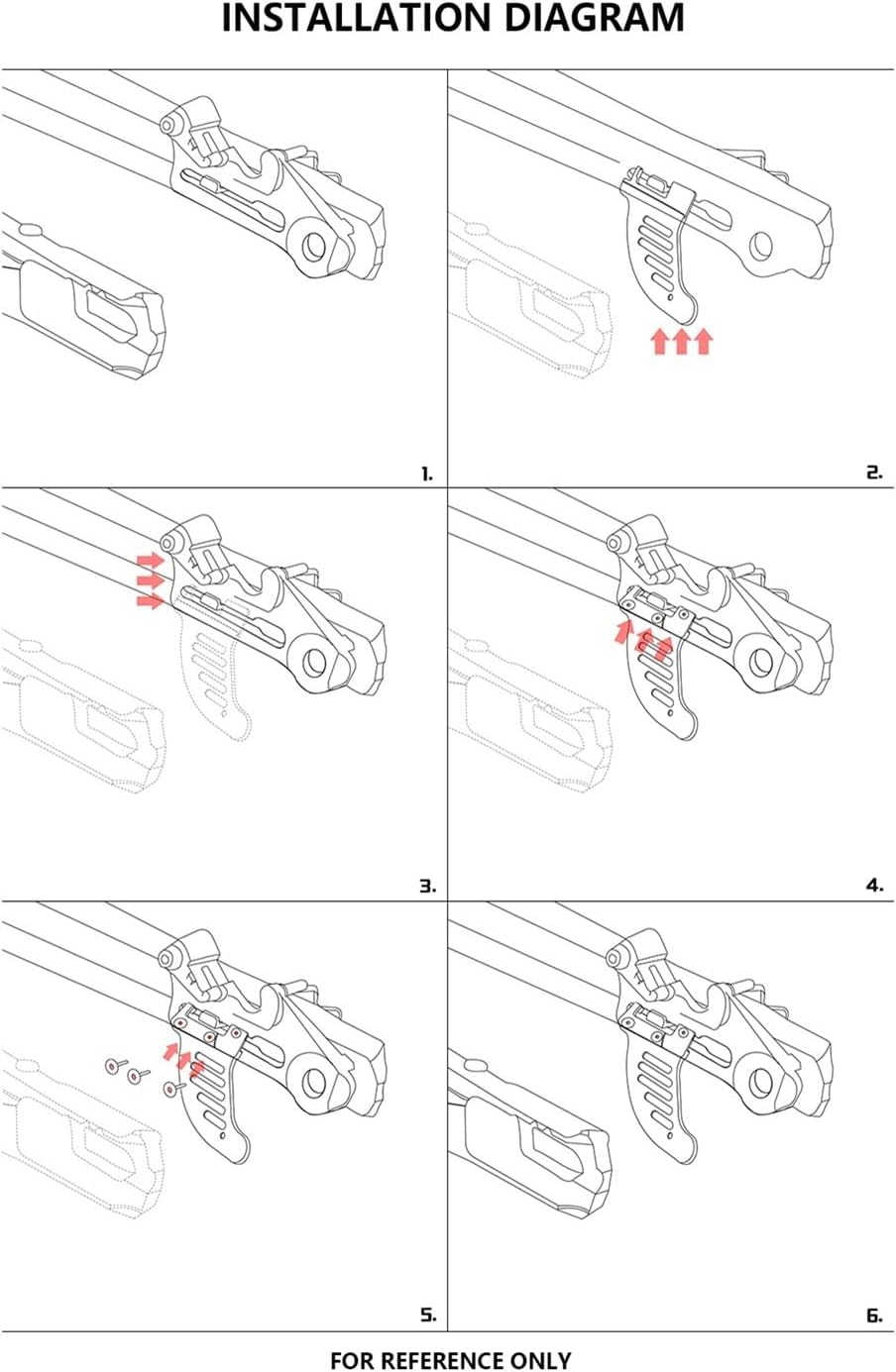 INSTALLATION DIAGRAM

1.

2.

3.

4.

5.

6.

FOR REFERENCE ONLY