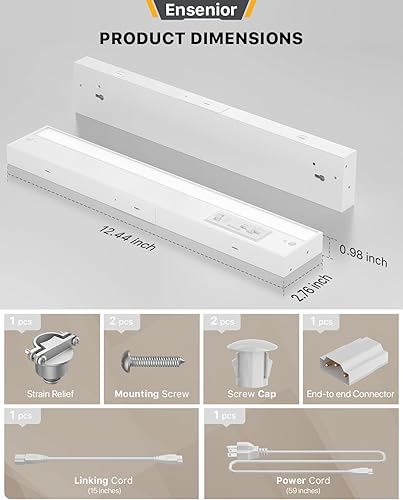 Ensenior

PRODUCT DIMENSIONS

12.44 inch

0.98 inch

2.76 inch

1 pcs
Strain Relief

2 pcs
Mounting Screw

2 pcs
Screw Cap

1 pcs
End-to end Connector

1 pcs
Linking Cord
(15 inches)

1 pcs
Power Cord
(59 inches)