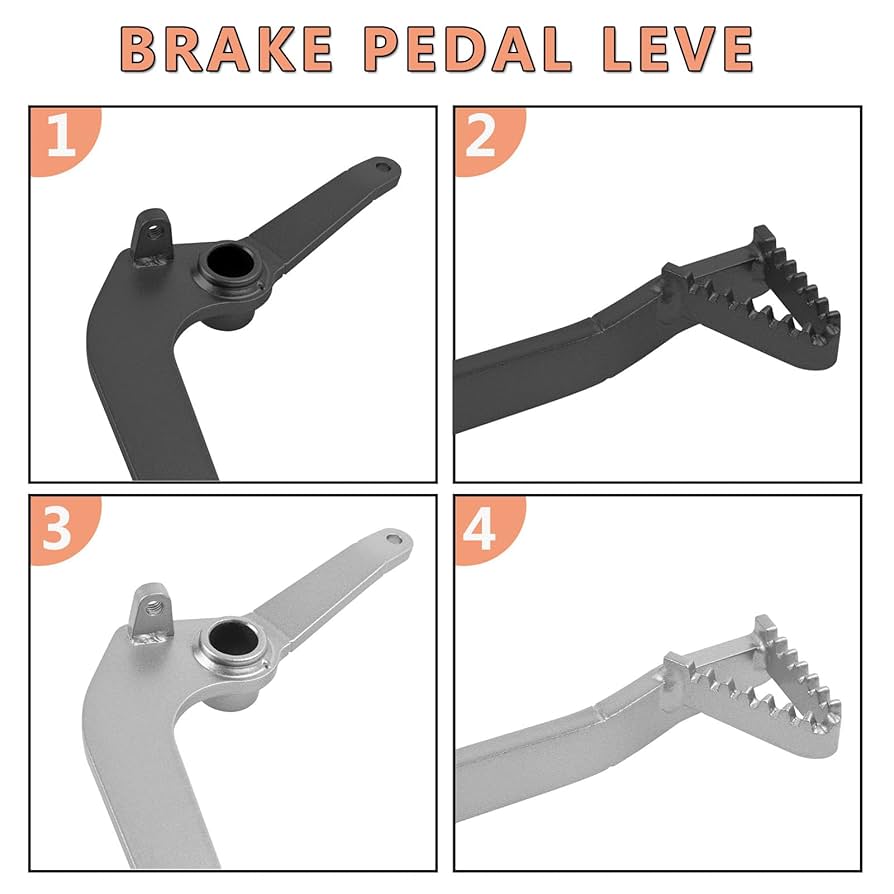 BRAKE PEDAL LEVE

1

2

3

4