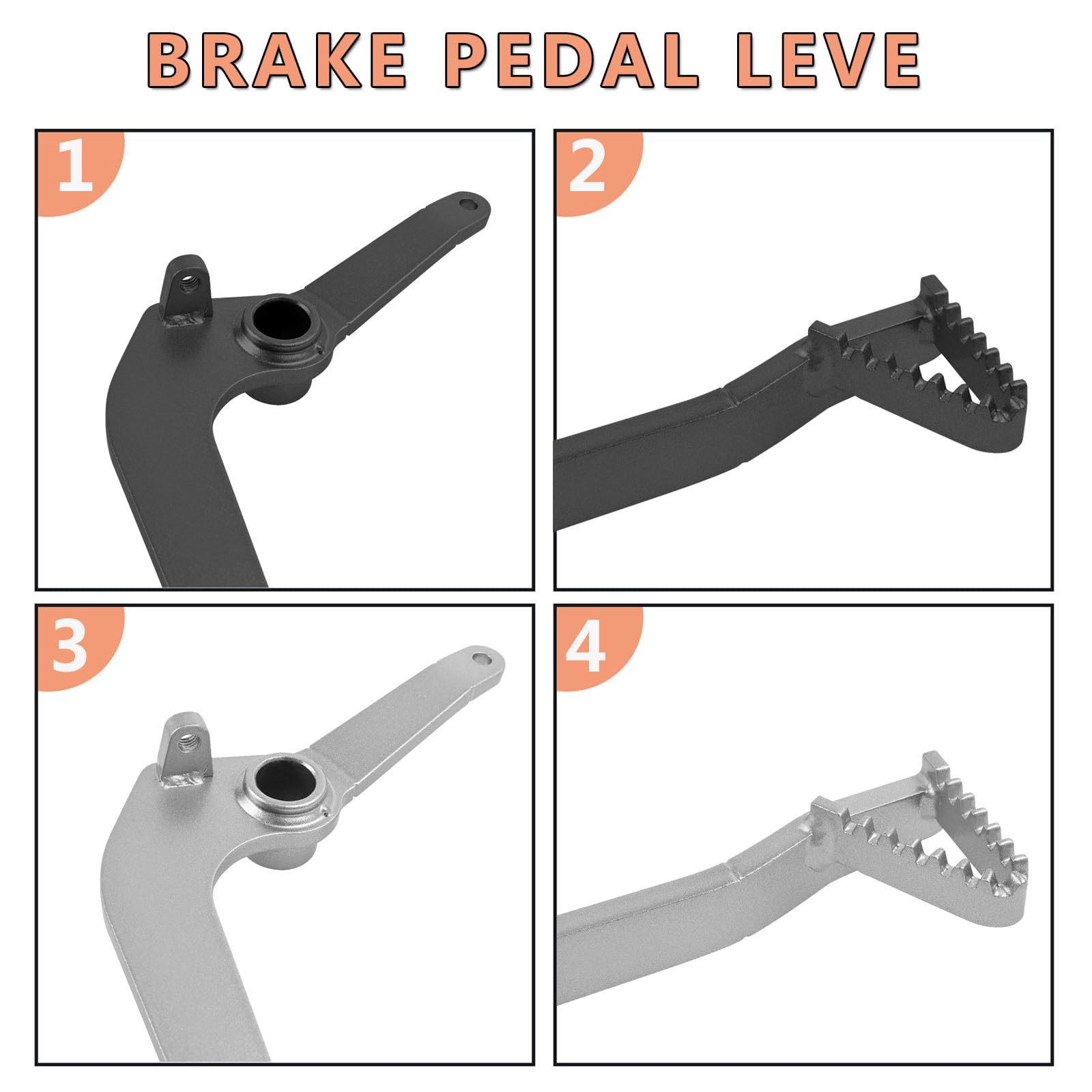 BRAKE PEDAL LEVE

1

2

3

4