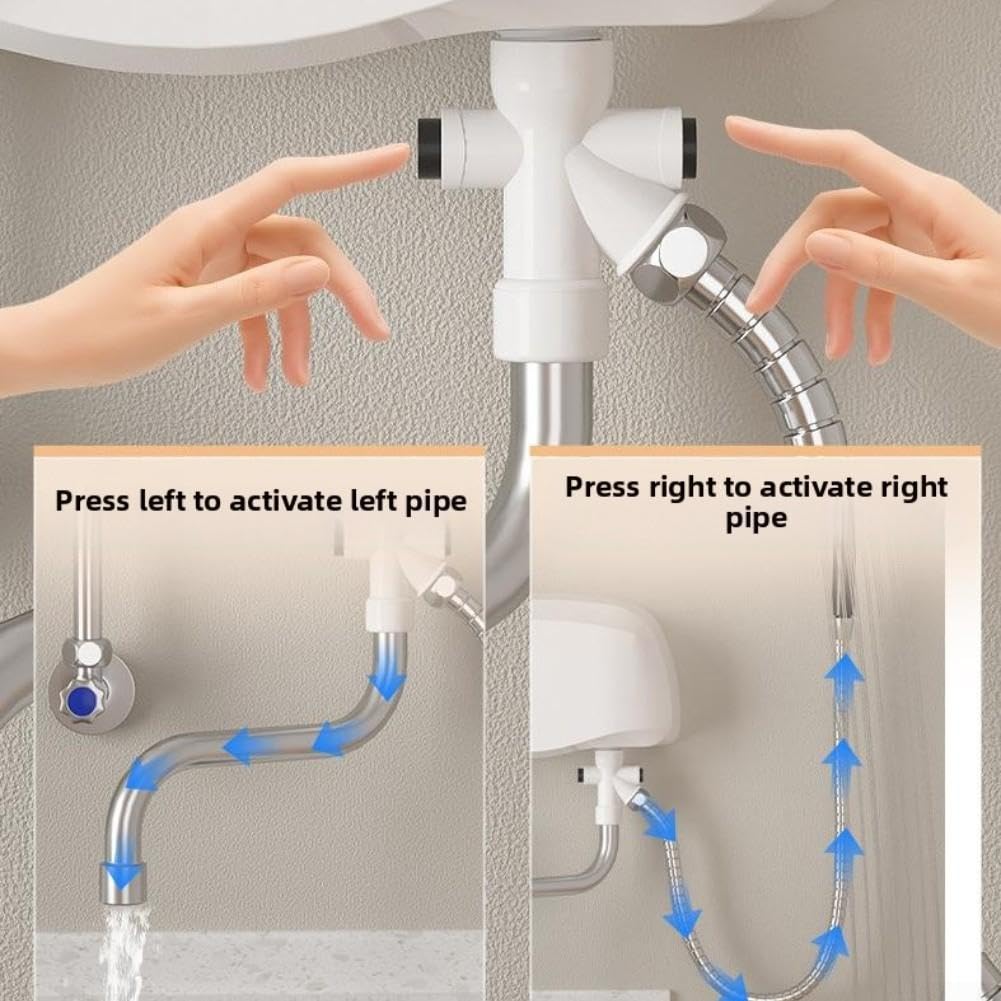 Press left to activate left pipe

Press right to activate right pipe