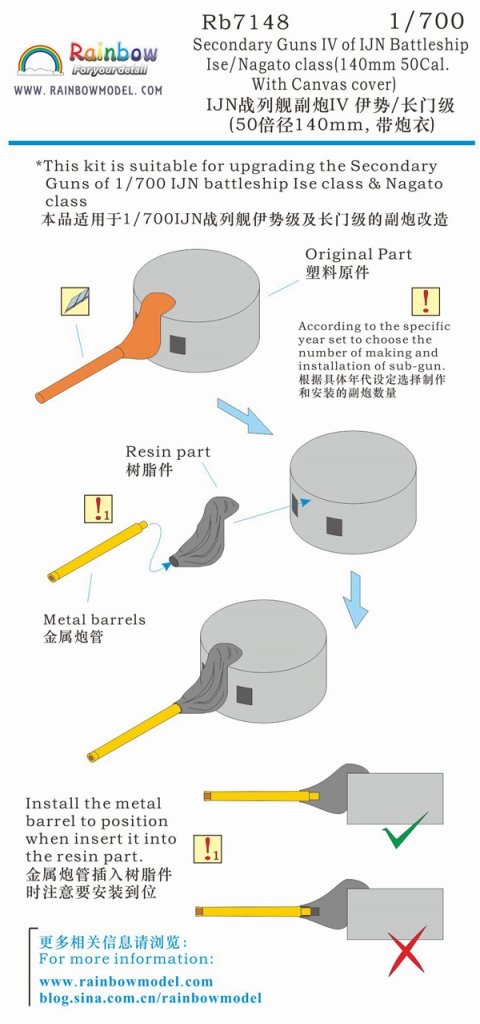 Rainbow
For your detail
WWW. RAINBOWMODEL. COM

Rb7148 1/700
Secondary Guns IV of IJN Battleship Ise/Nagato class(140mm 50Cal. With Canvas cover)
IJN战列舰副炮IV 伊势/长门级 (50倍径140mm, 带炮衣)

*This kit is suitable for upgrading the Secondary Guns of 1/700 IJN battleship Ise class & Nagato class
本品适用于1/700IJN战列舰伊势级及长门级的副炮改造

Original Part
塑料原件

!

According to the specific year set to choose the number of making and installation of sub-gun.
根据具体年代设定选择制作和安装的副炮数量

Resin part
树脂件

!1

Metal barrels
金属炮管

Install the metal barrel to position when insert it into the resin part.
金属炮管插入树脂件时注意要安装到位

!1

更多相关信息请浏览:
For more information:
www.rainbowmodel.com
blog.sina.com.cn/rainbowmodel