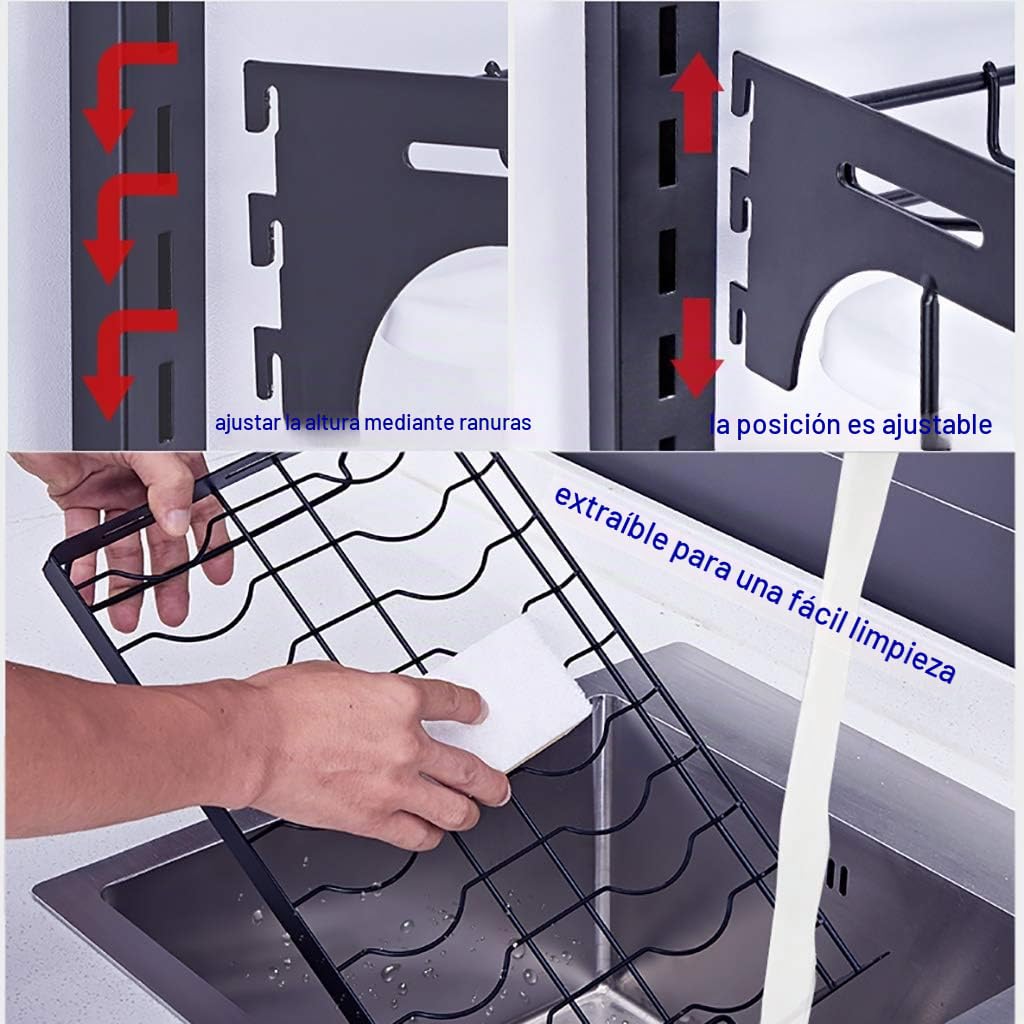 ajustar la altura mediante ranuras

la posición es ajustable

extraíble para una fácil limpieza