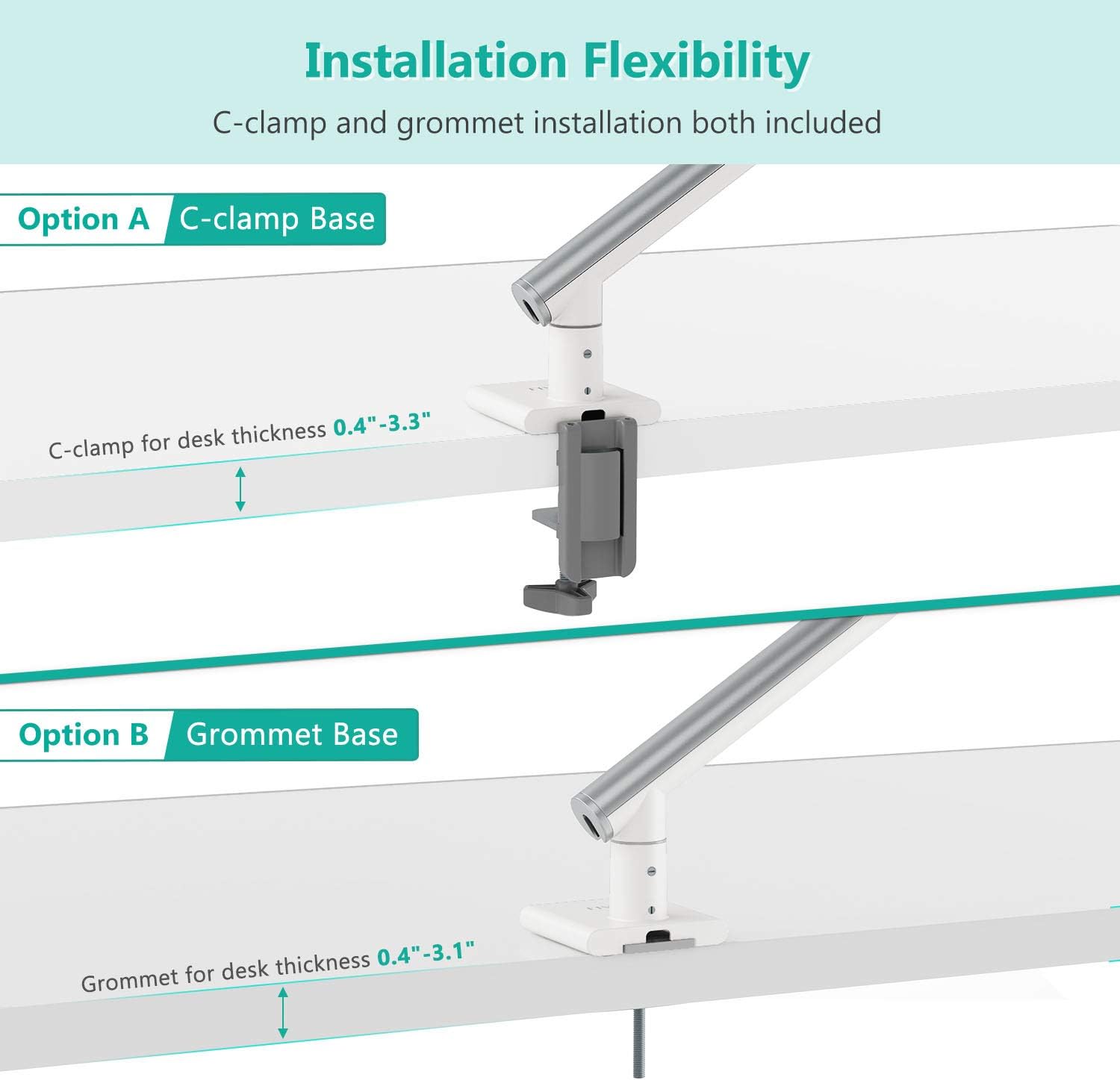 Installation Flexibility

C-clamp and grommet installation both included

Option A C-clamp Base

C-clamp for desk thickness 0.4"-3.3"

Option B Grommet Base

Grommet for desk thickness 0.4"-3.1"