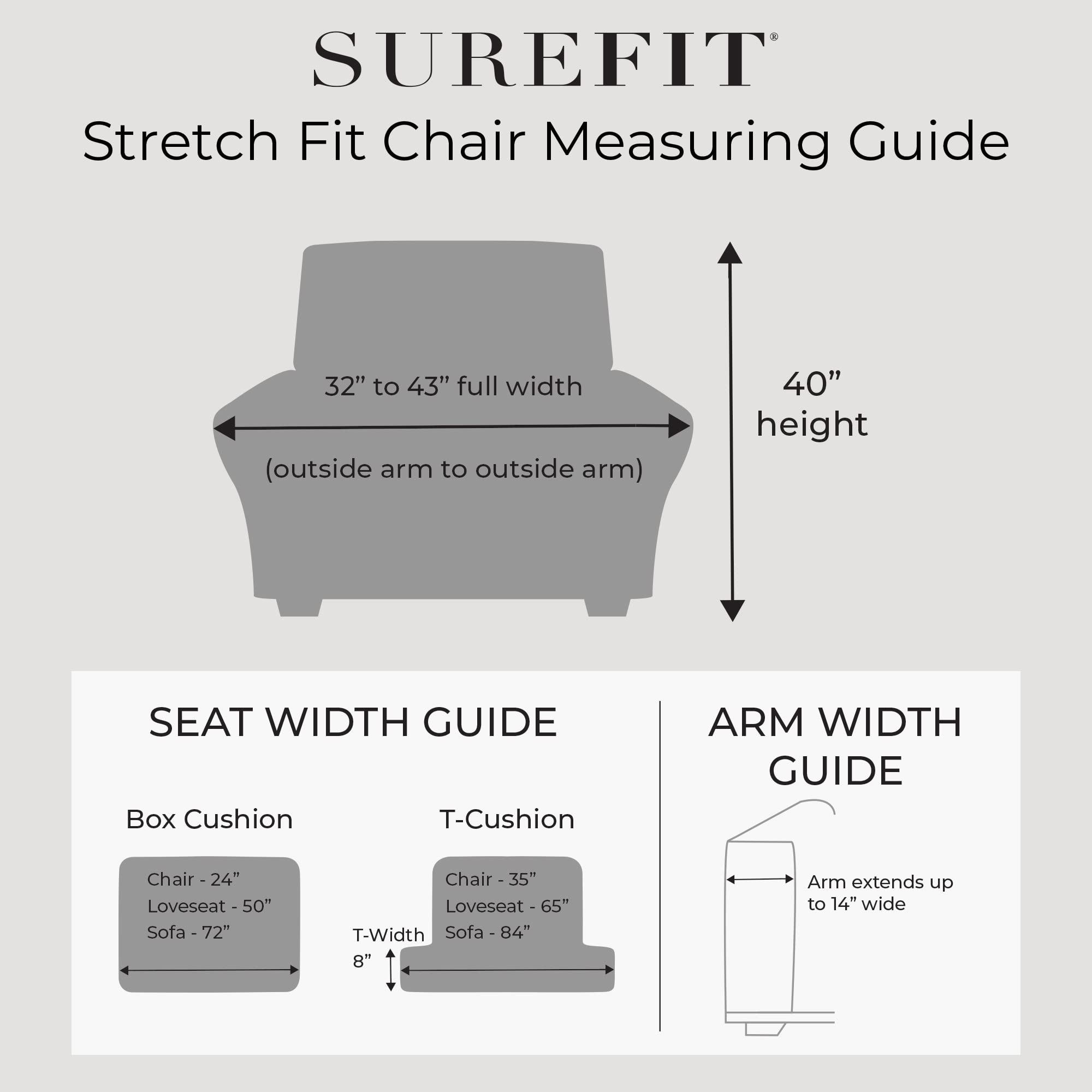 SUREFIT®

Stretch Fit Chair Measuring Guide

32” to 43” full width

(outside arm to outside arm)

40” height

SEAT WIDTH GUIDE

Box Cushion

Chair - 24”
Loveseat - 50”
Sofa - 72”

T-Cushion

Chair - 35”
Loveseat - 65”
Sofa - 84”

T-Width 8”

ARM WIDTH GUIDE

Arm extends up to 14” wide