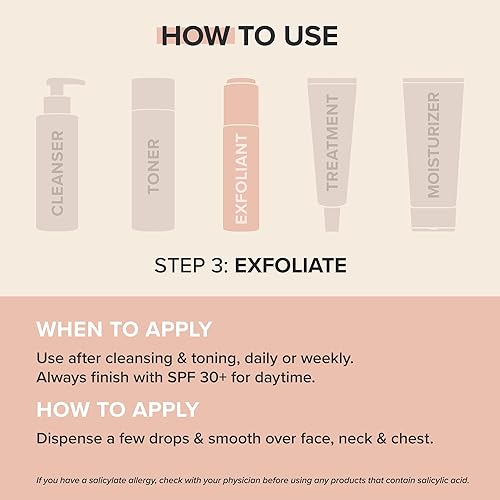 HOW TO USE

CLEANSER

TONER

EXFOLIANT

TREATMENT

MOISTURIZER

STEP 3: EXFOLIATE

WHEN TO APPLY

Use after cleansing & toning, daily or weekly. Always finish with SPF 30+ for daytime.

HOW TO APPLY

Dispense a few drops & smooth over face, neck & chest.

If you have a salicylate allergy, check with your physician before using any products that contain salicylic acid.