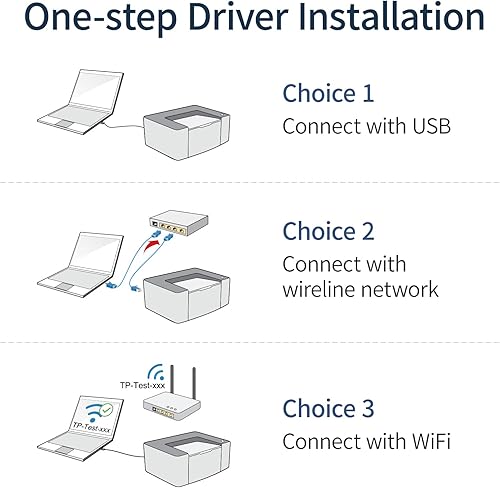 One-step Driver Installation

Choice 1
Connect with USB

Choice 2
Connect with wireline network

TP-Test-xxx

TP-Test-xxx

Choice 3
Connect with WiFi