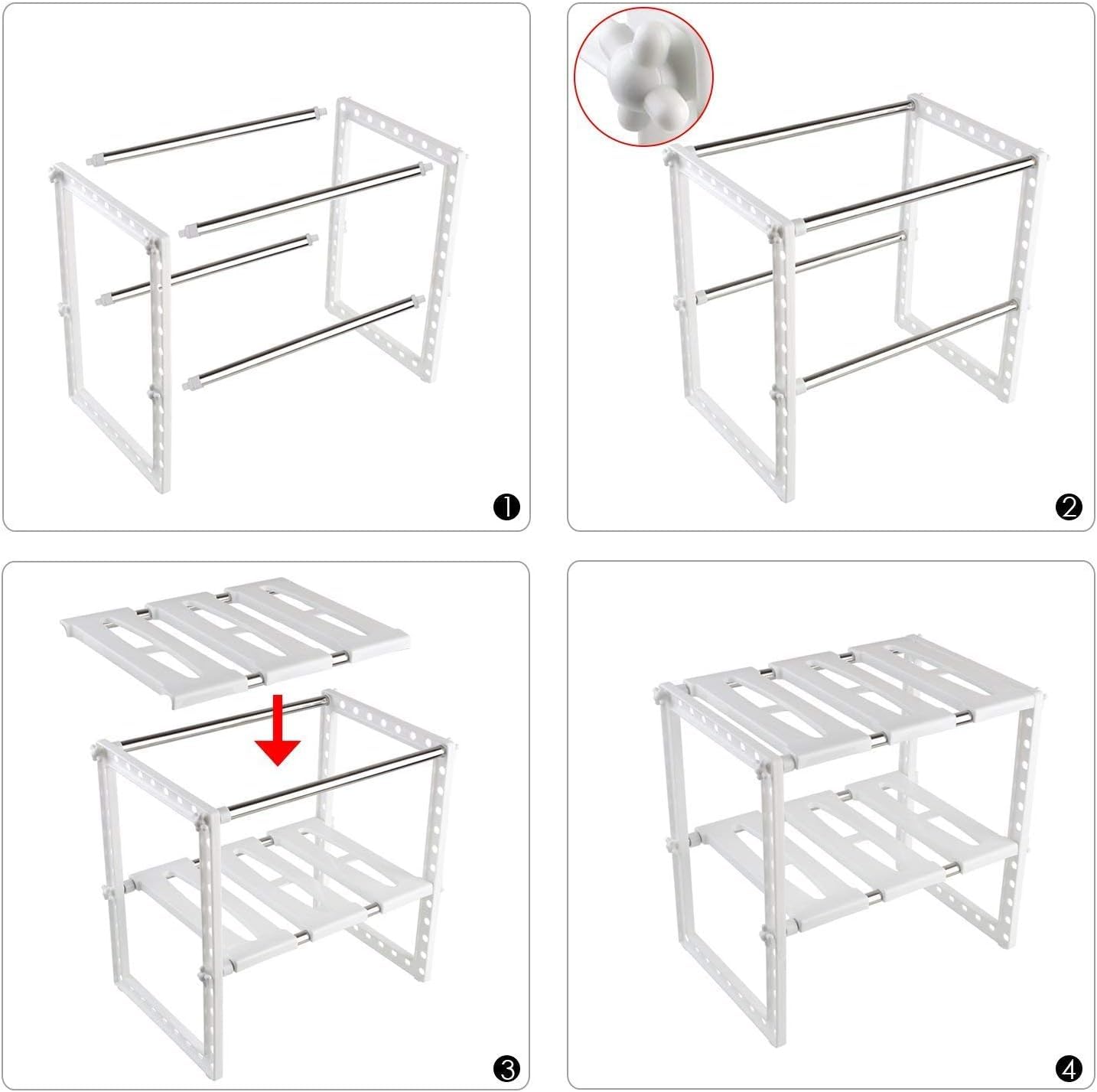 ❶

❷

❸

❹