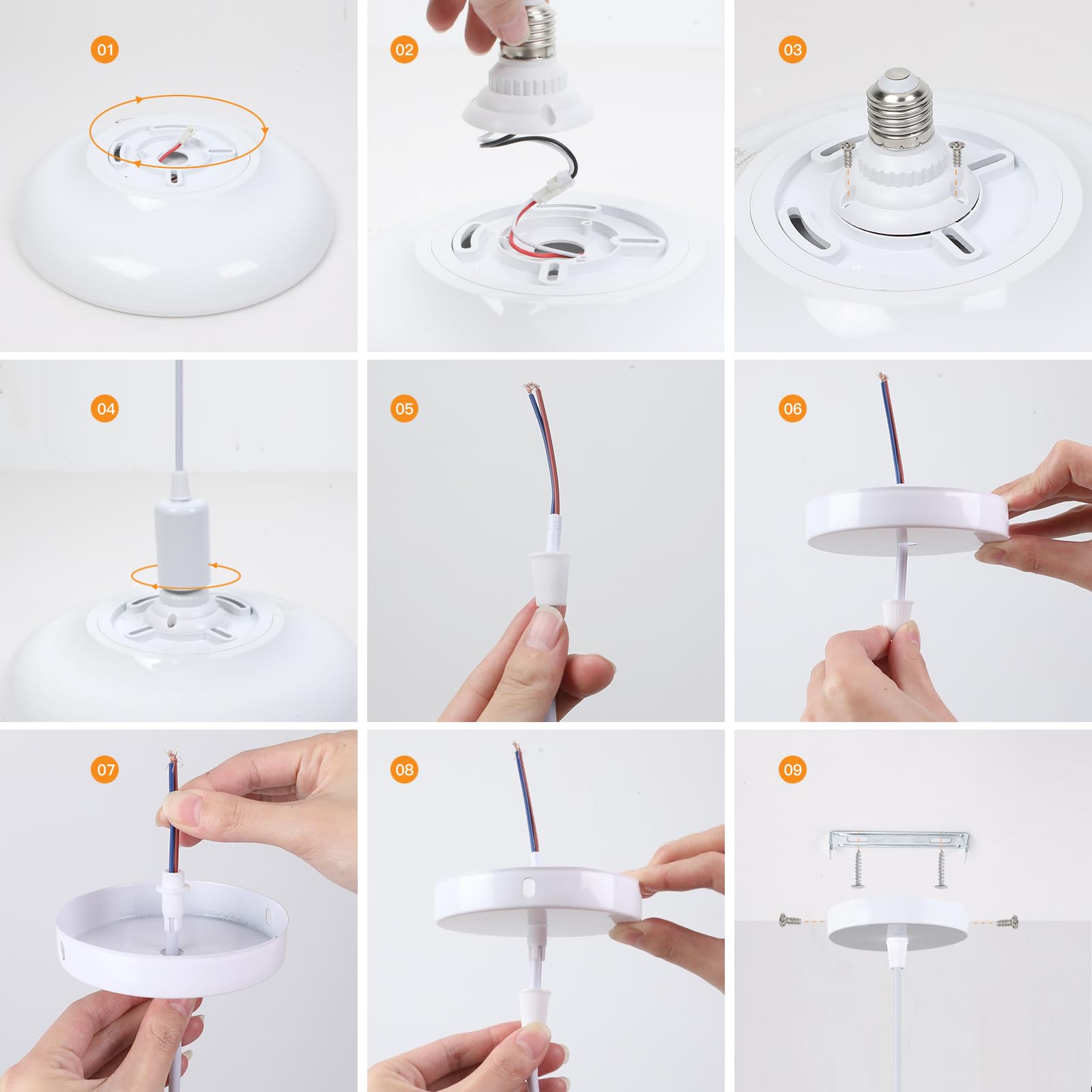 01

02

03

04

05

06

07

08

09