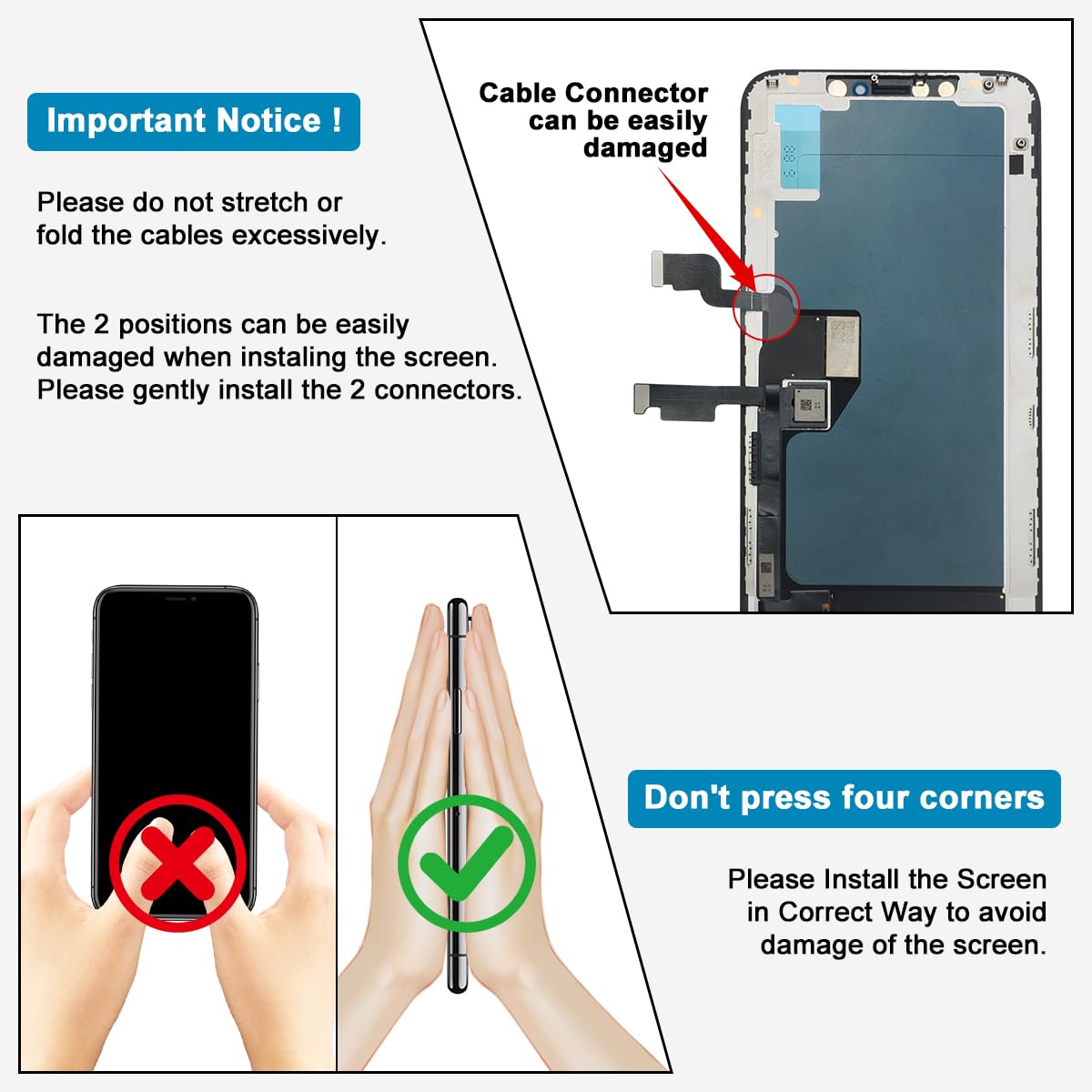 Important Notice !

Please do not stretch or fold the cables excessively.

The 2 positions can be easily damaged when instaling the screen. Please gently install the 2 connectors.

Cable Connector can be easily damaged

Don't press four corners

Please Install the Screen in Correct Way to avoid damage of the screen.