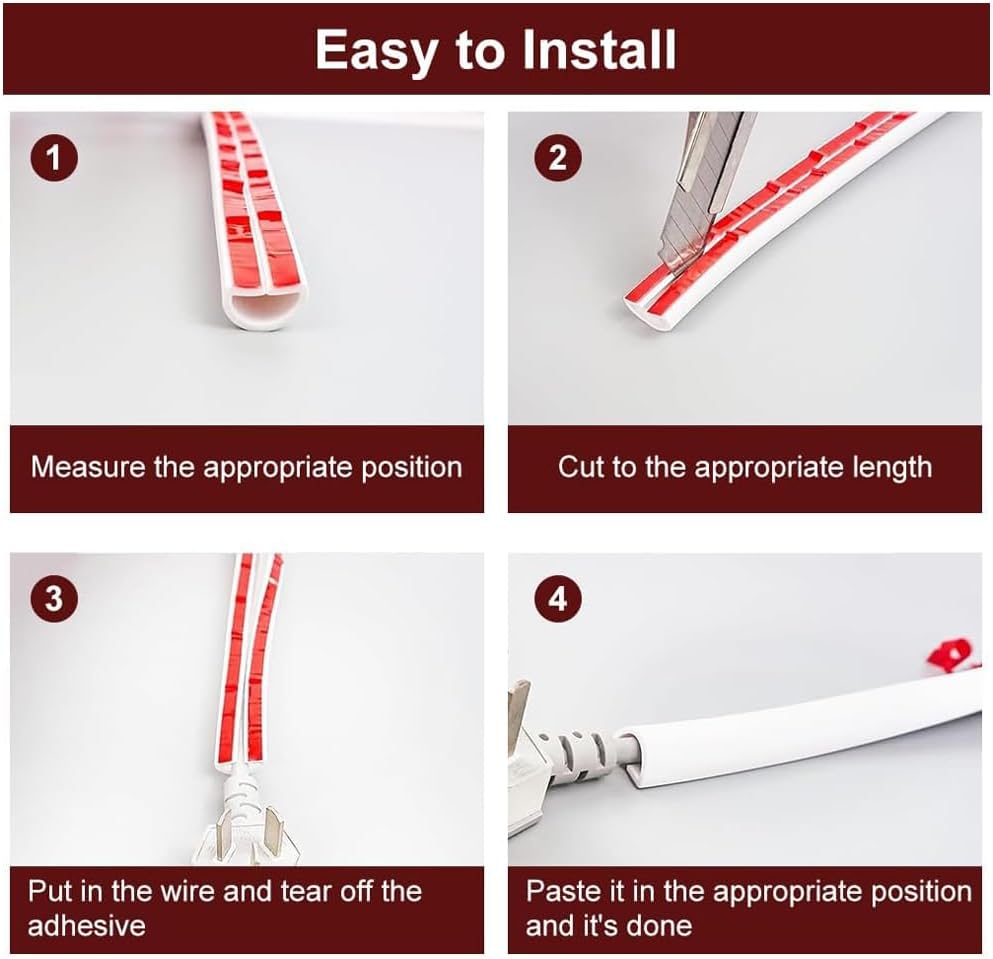 Easy to Install

1

Measure the appropriate position

2

Cut to the appropriate length

3

Put in the wire and tear off the adhesive

4

Paste it in the appropriate position and it's done