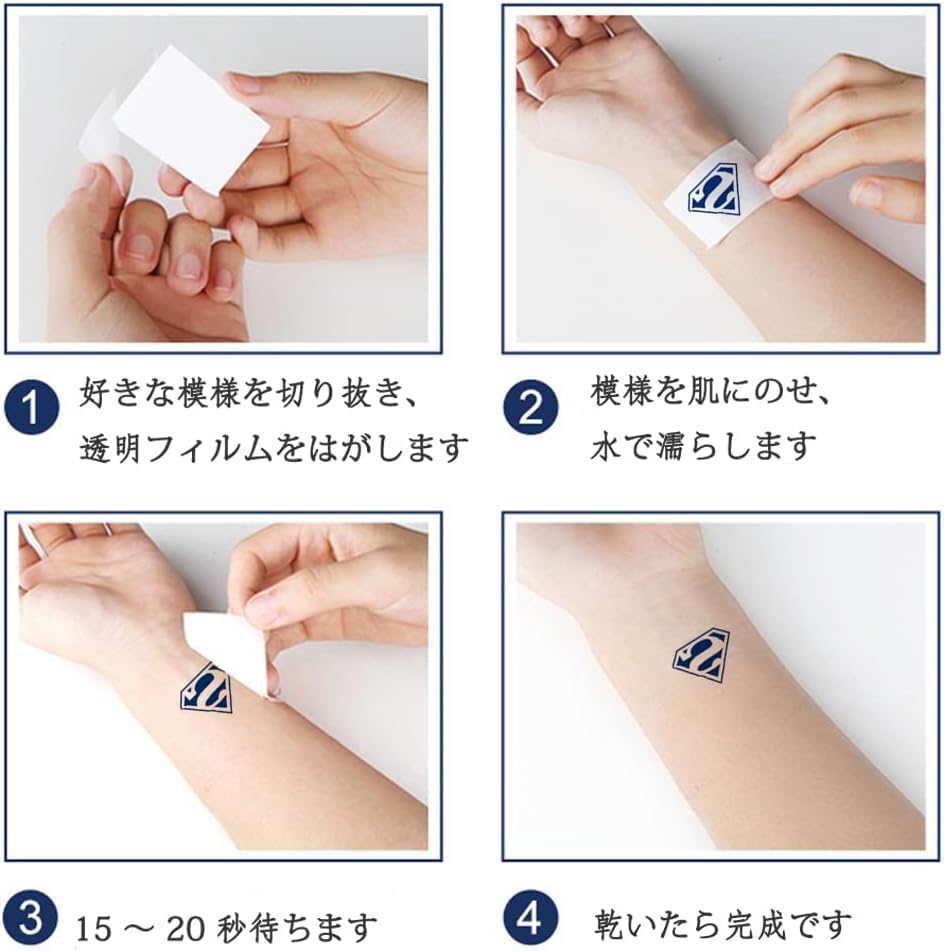 1 好きな模様を切り抜き、透明フィルムをはがします

2 模様を肌にのせ、水で濡らします

3 15 ～ 20 秒待ちます

4 乾いたら完成です