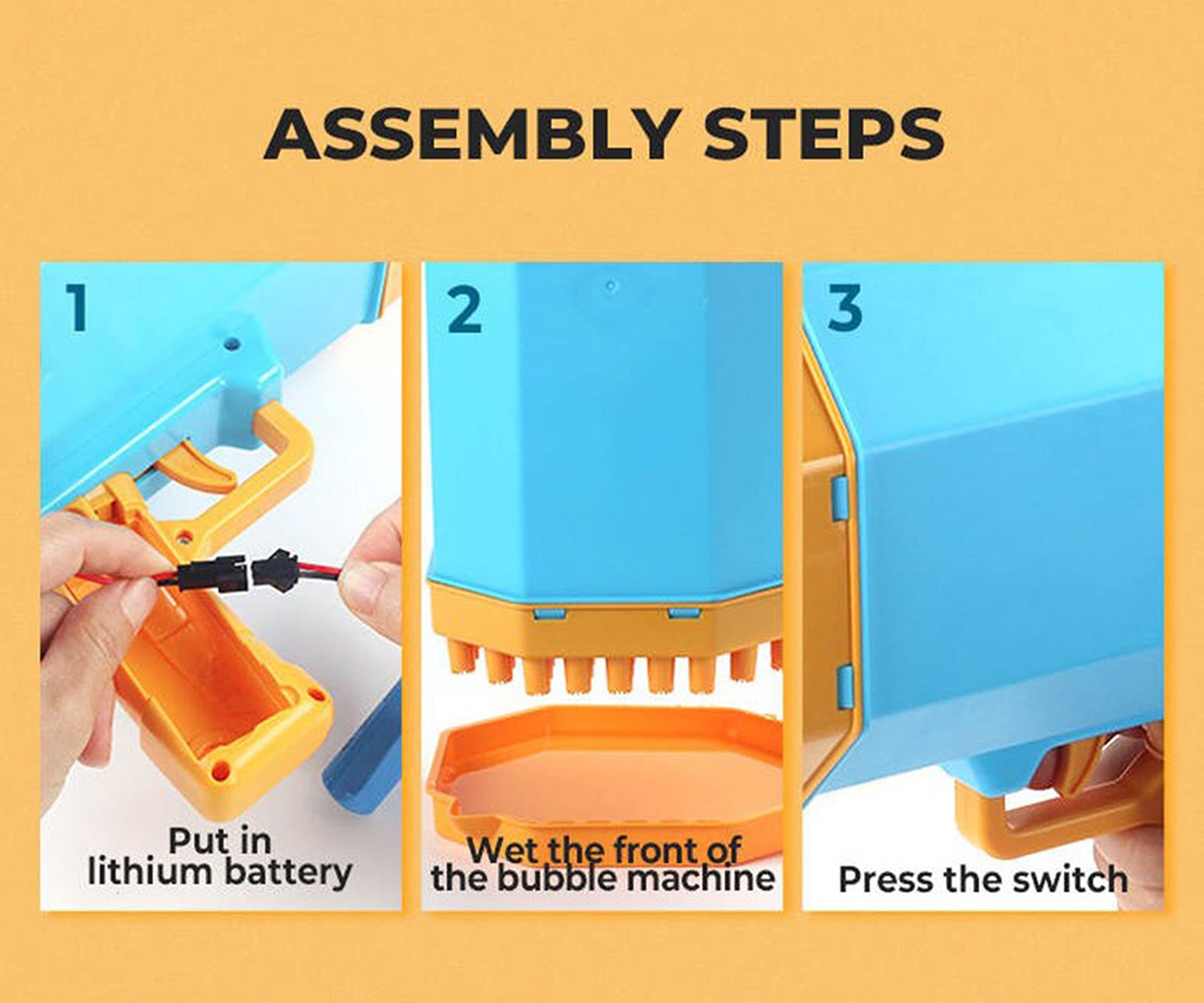 ASSEMBLY STEPS

1

Put in lithium battery

2

Wet the front of the bubble machine

3

Press the switch