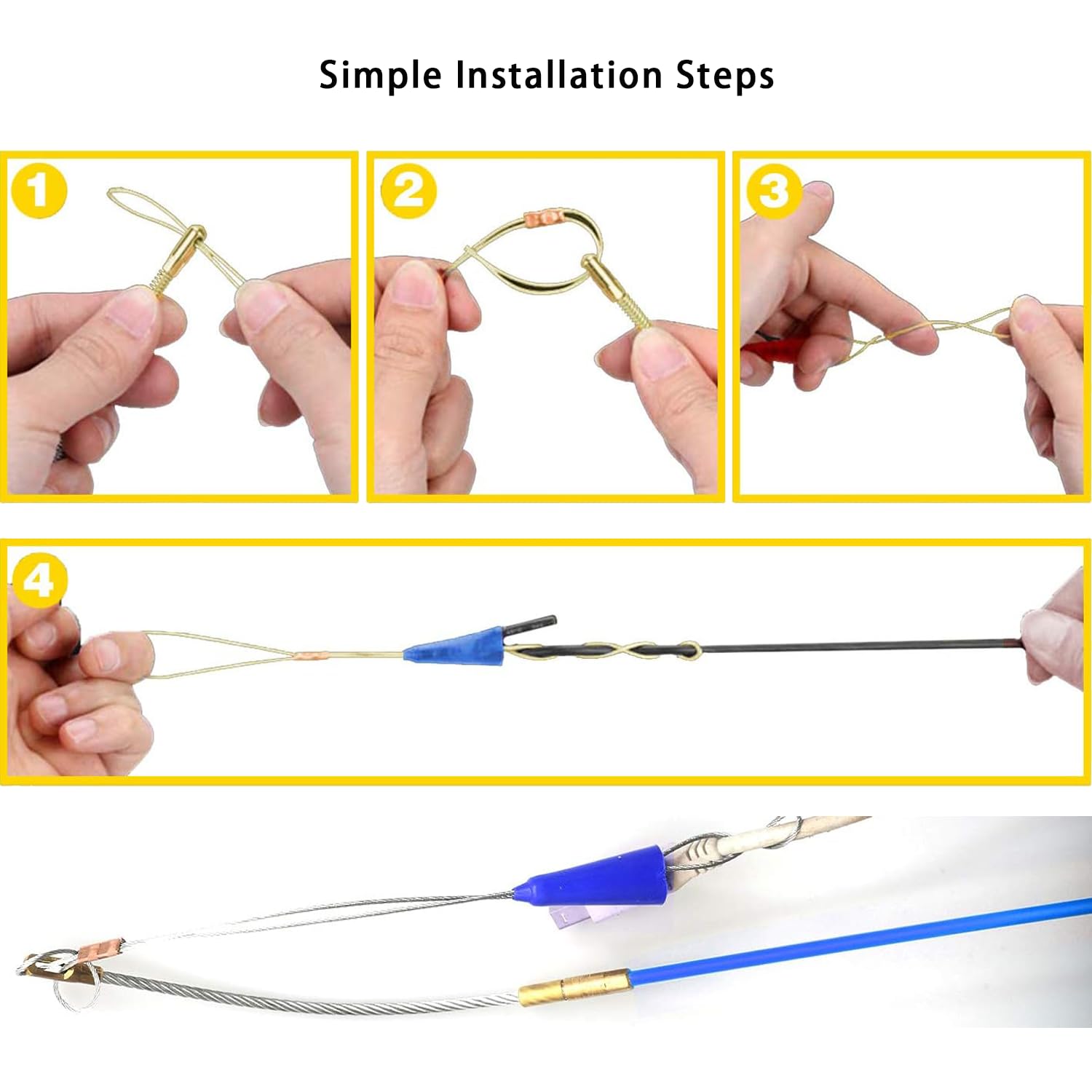 Simple Installation Steps

1

2

3

4