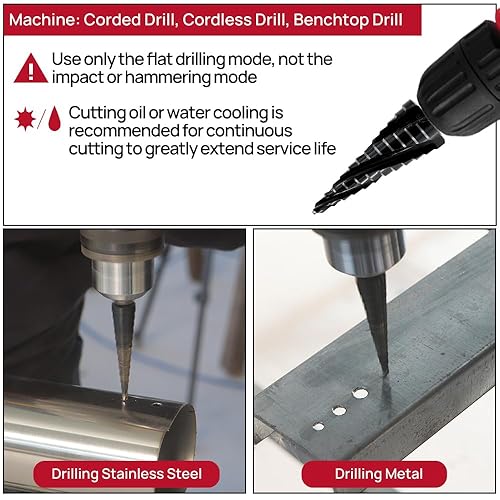 Machine: Corded Drill, Cordless Drill, Benchtop Drill

Use only the flat drilling mode, not the impact or hammering mode

Cutting oil or water cooling is recommended for continuous cutting to greatly extend service life

Drilling Stainless Steel

Drilling Metal