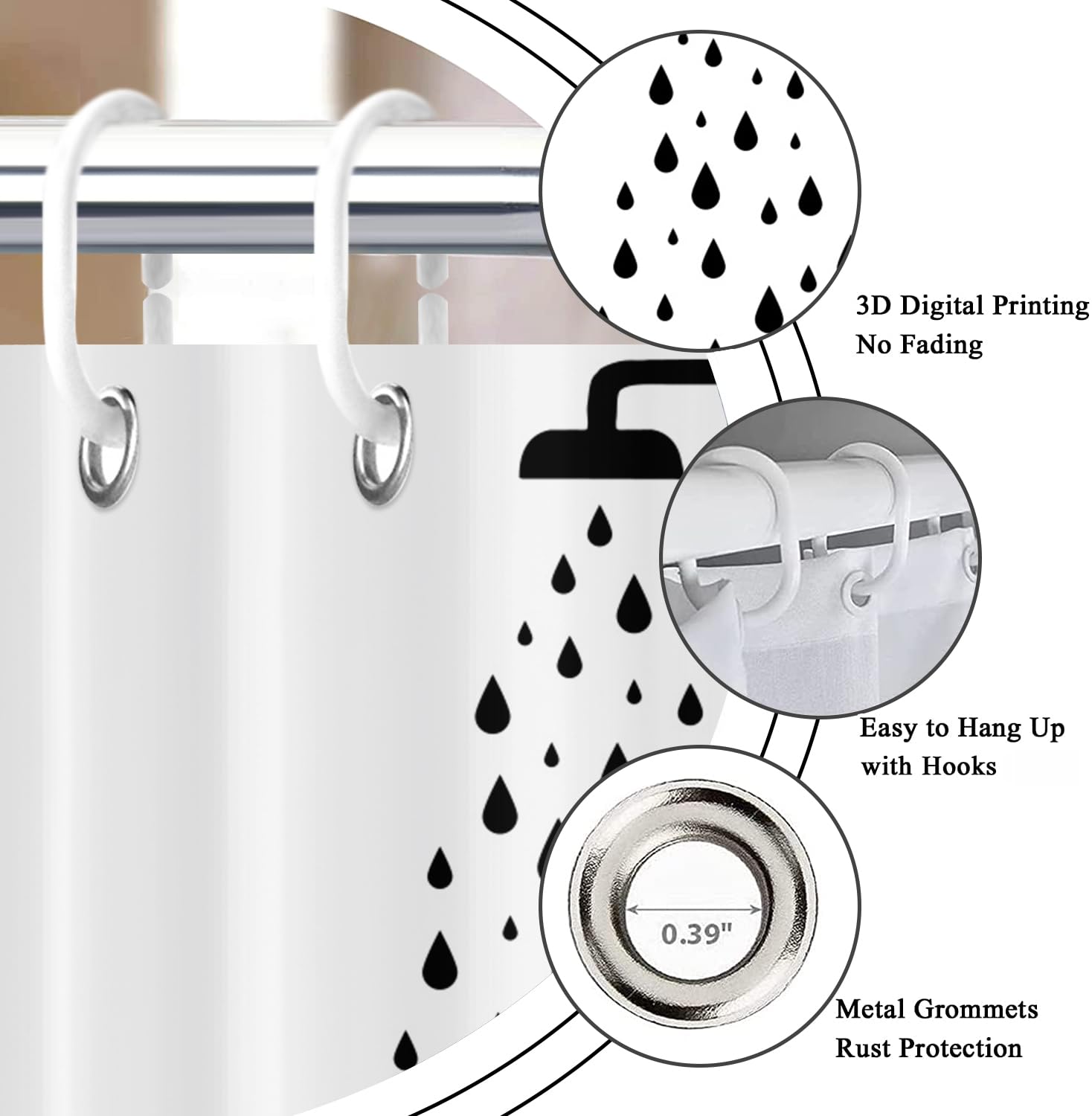 3D Digital Printing
No Fading

Easy to Hang Up
with Hooks

0.39"

Metal Grommets
Rust Protection