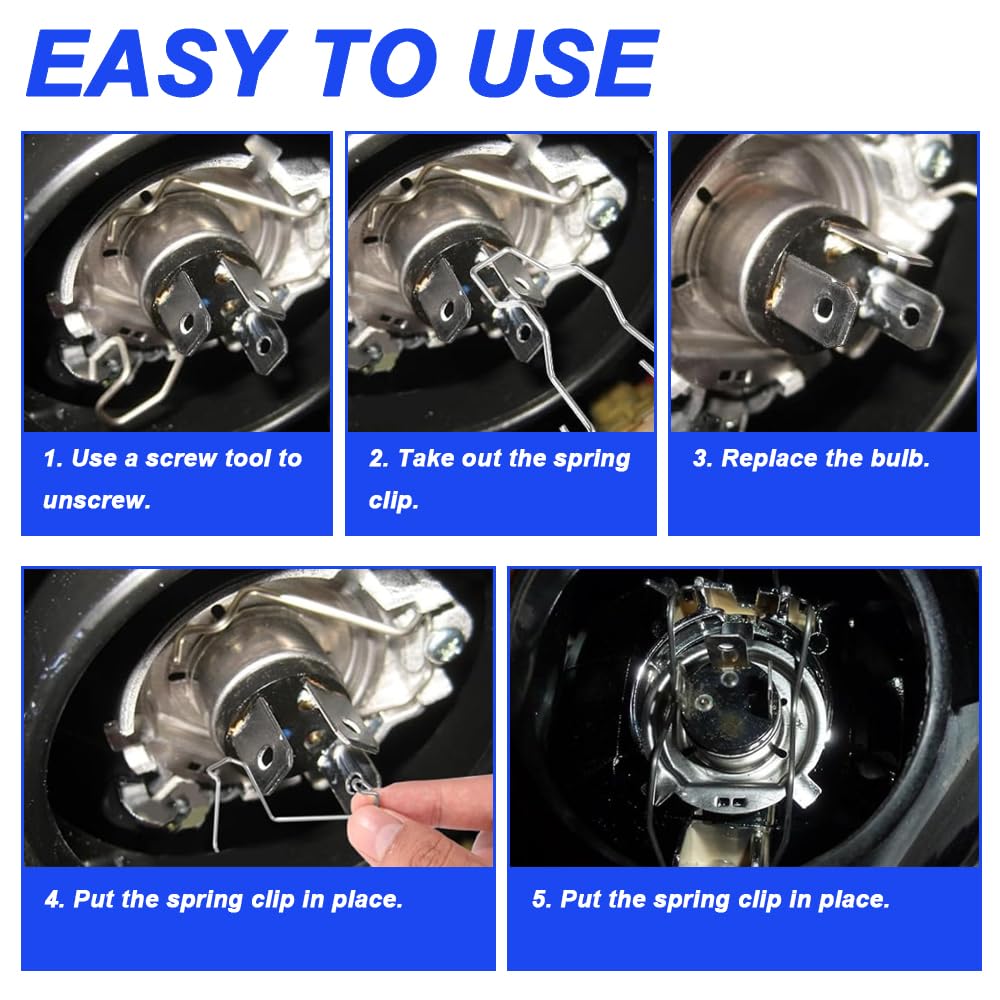 EASY TO USE

1. Use a screw tool to unscrew.

2. Take out the spring clip.

3. Replace the bulb.

4. Put the spring clip in place.

5. Put the spring clip in place.