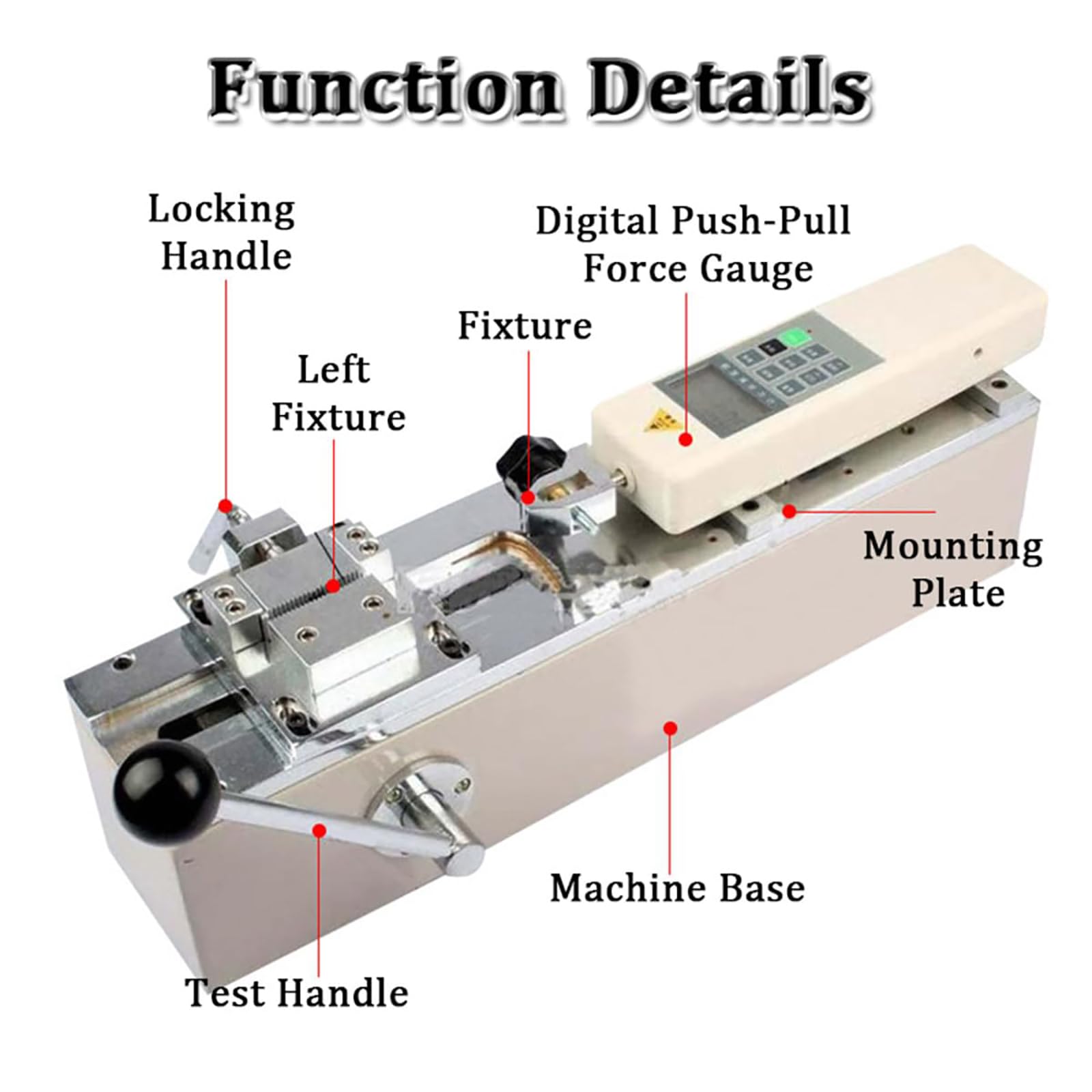 Function Details

Locking Handle

Digital Push-Pull Force Gauge

Fixture

Left Fixture

Mounting Plate

Machine Base

Test Handle