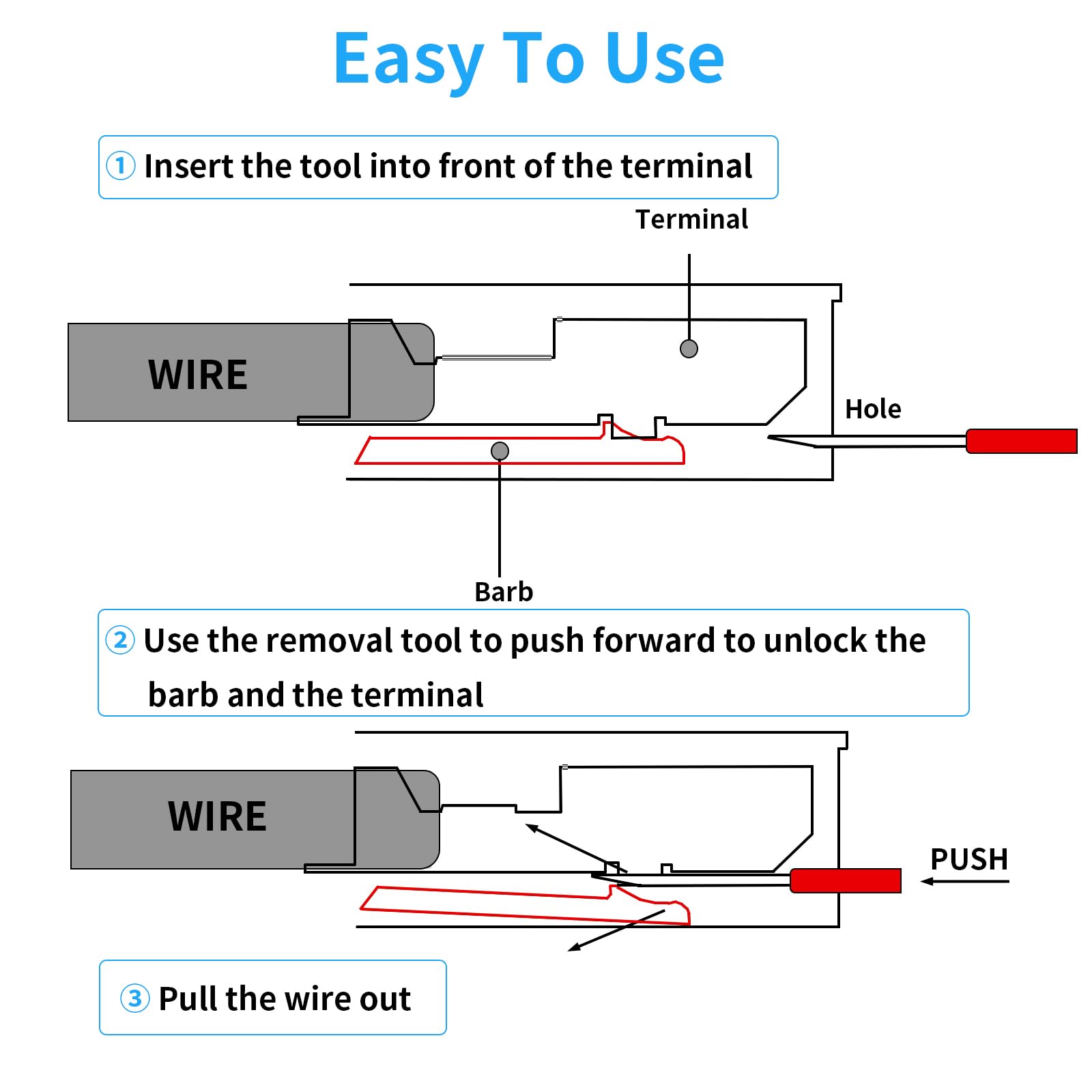 Easy To Use

① Insert the tool into front of the terminal

Terminal

WIRE

Hole

Barb

② Use the removal tool to push forward to unlock the barb and the terminal

WIRE

PUSH

③ Pull the wire out