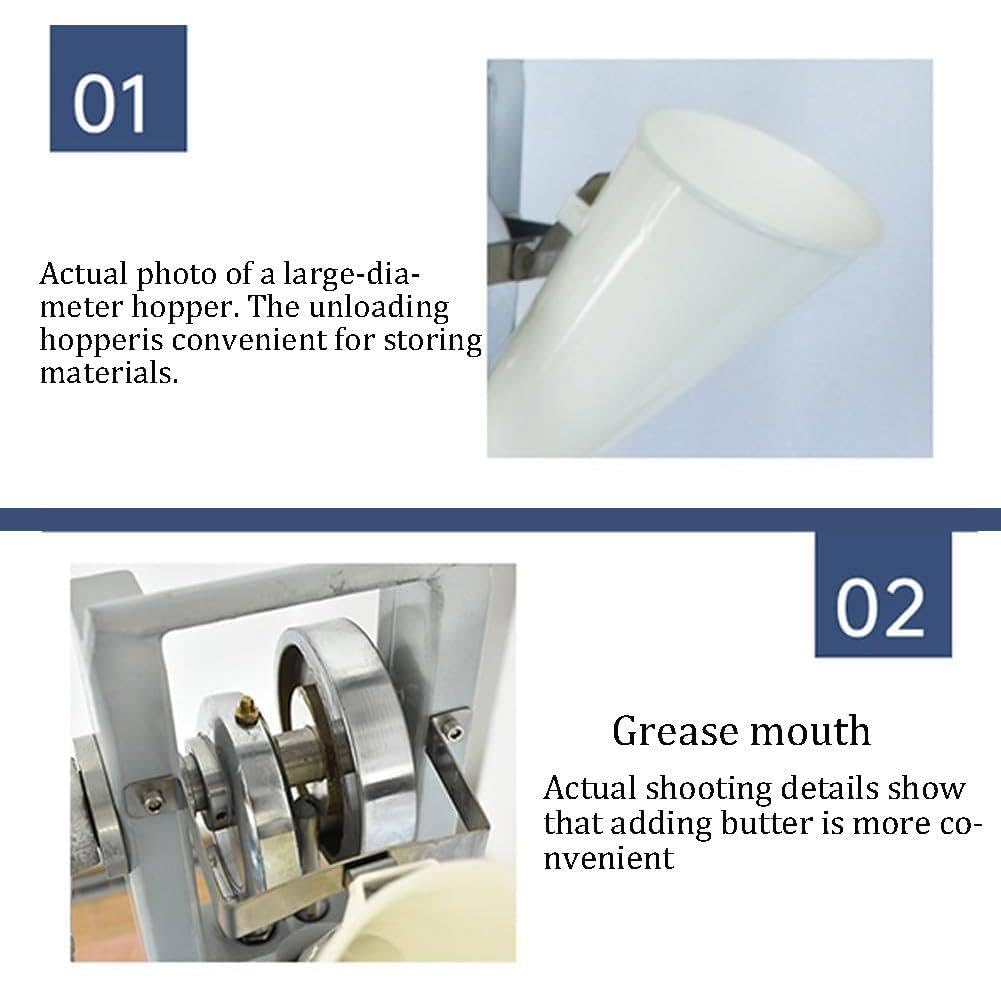 01

Actual photo of a large-diameter hopper. The unloading hopperis convenient for storing materials.

02

Grease mouth

Actual shooting details show that adding butter is more convenient