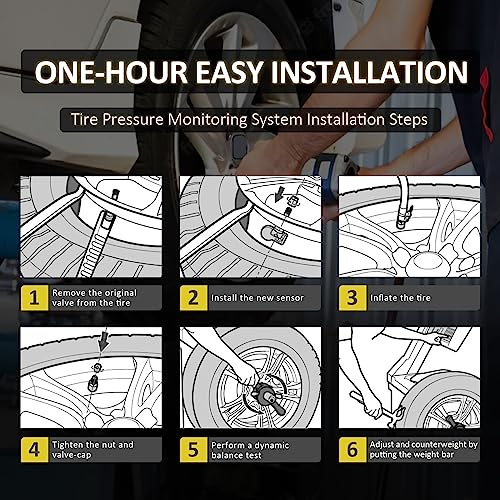 ONE-HOUR EASY INSTALLATION

Tire Pressure Monitoring System Installation Steps

1 Remove the original valve from the tire

2 Install the new sensor

3 Inflate the tire

4 Tighten the nut and valve-cap

5 Perform a dynamic balance test

6 Adjust and counterweight by putting the weight bar