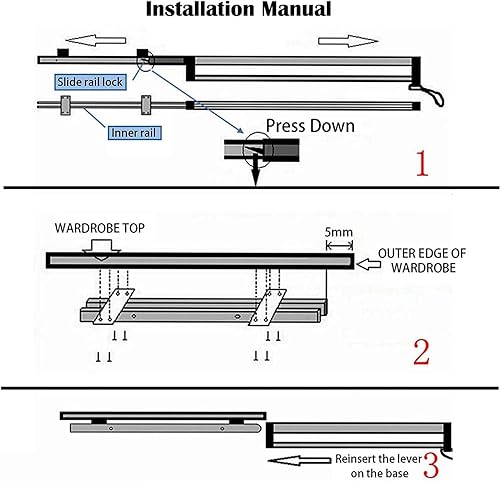 Installation Manual

Slide rail lock

Inner rail

Press Down

1

WARDROBE TOP

5mm

OUTER EDGE OF WARDROBE

2

Reinsert the lever on the base

3