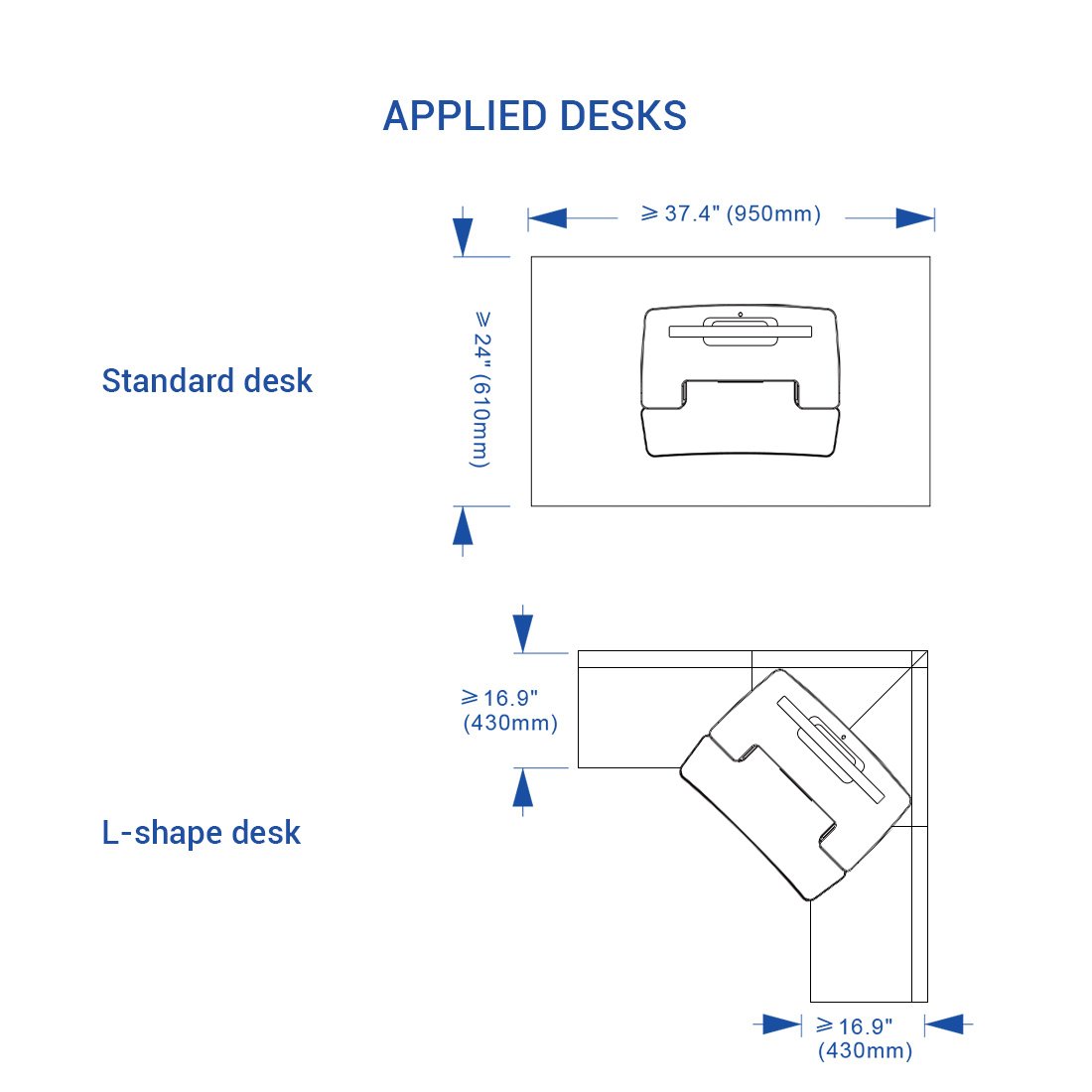 APPLIED DESKS

Standard desk

⩾ 37.4" (950mm)

⩾ 24" (610mm)

L-shape desk

⩾ 16.9" (430mm)

⩾ 16.9" (430mm)