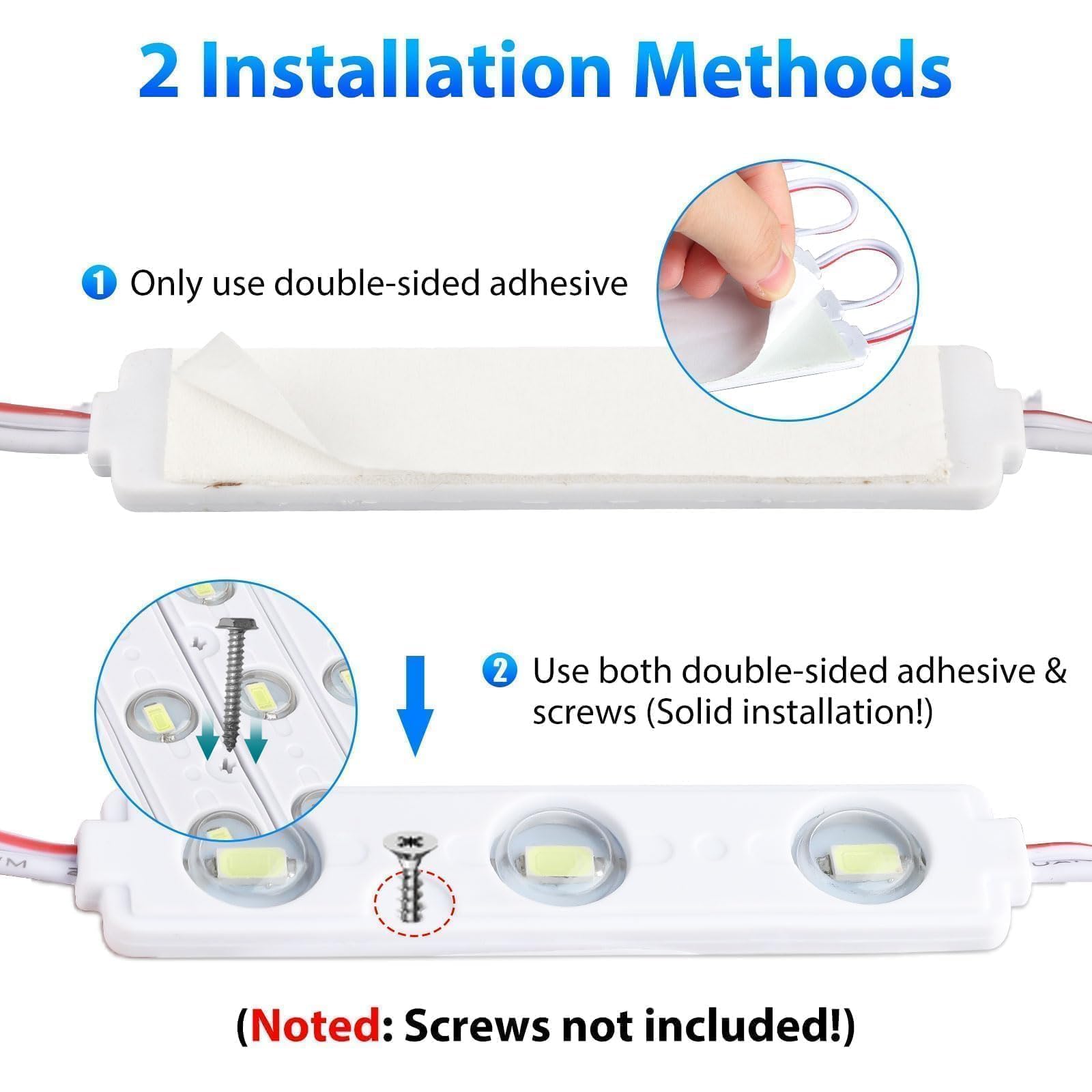 2 Installation Methods

1 Only use double-sided adhesive

2 Use both double-sided adhesive & screws (Solid installation!)

(Noted: Screws not included!)