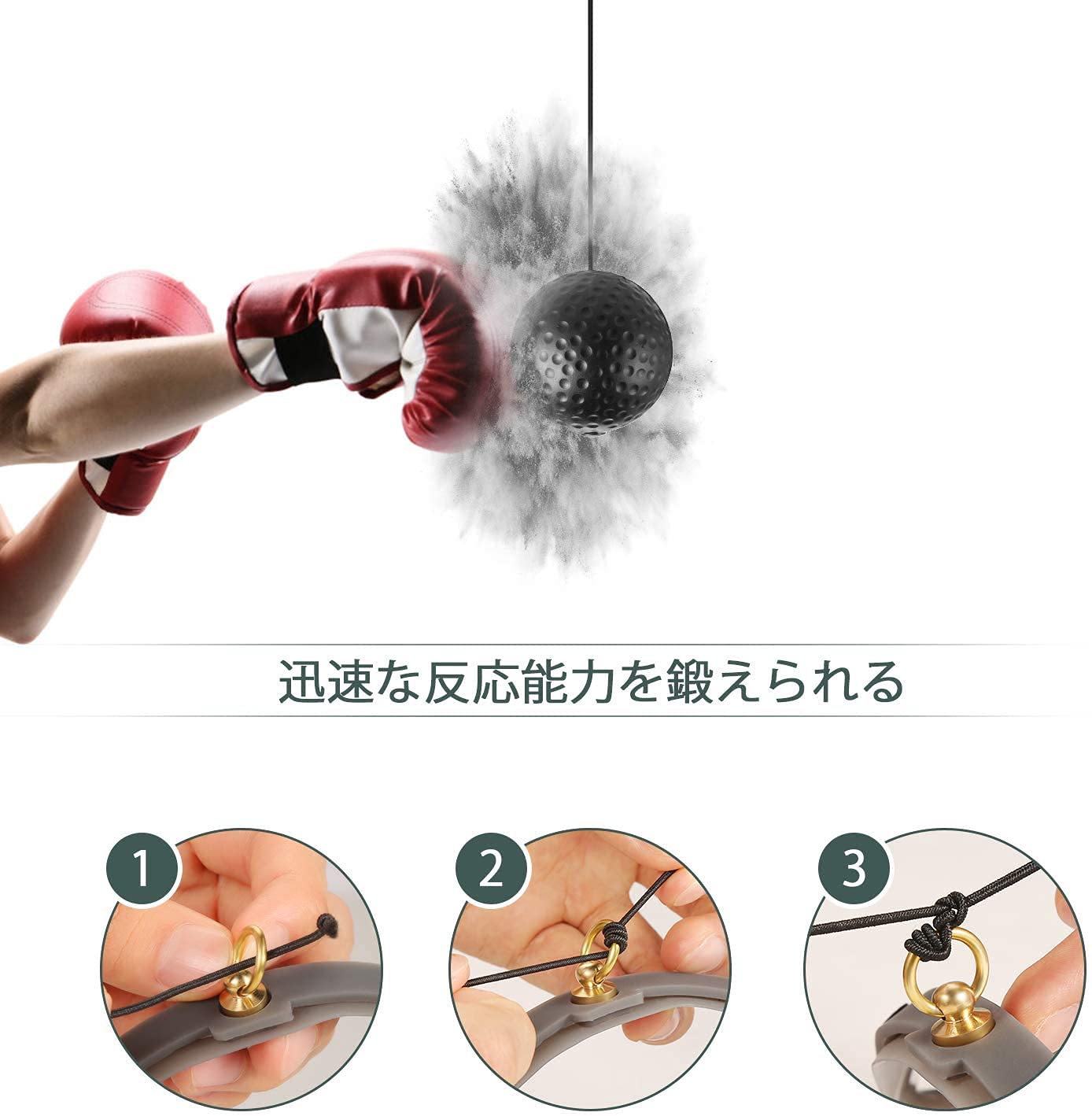 迅速な反応能力を鍛えられる

1

2

3