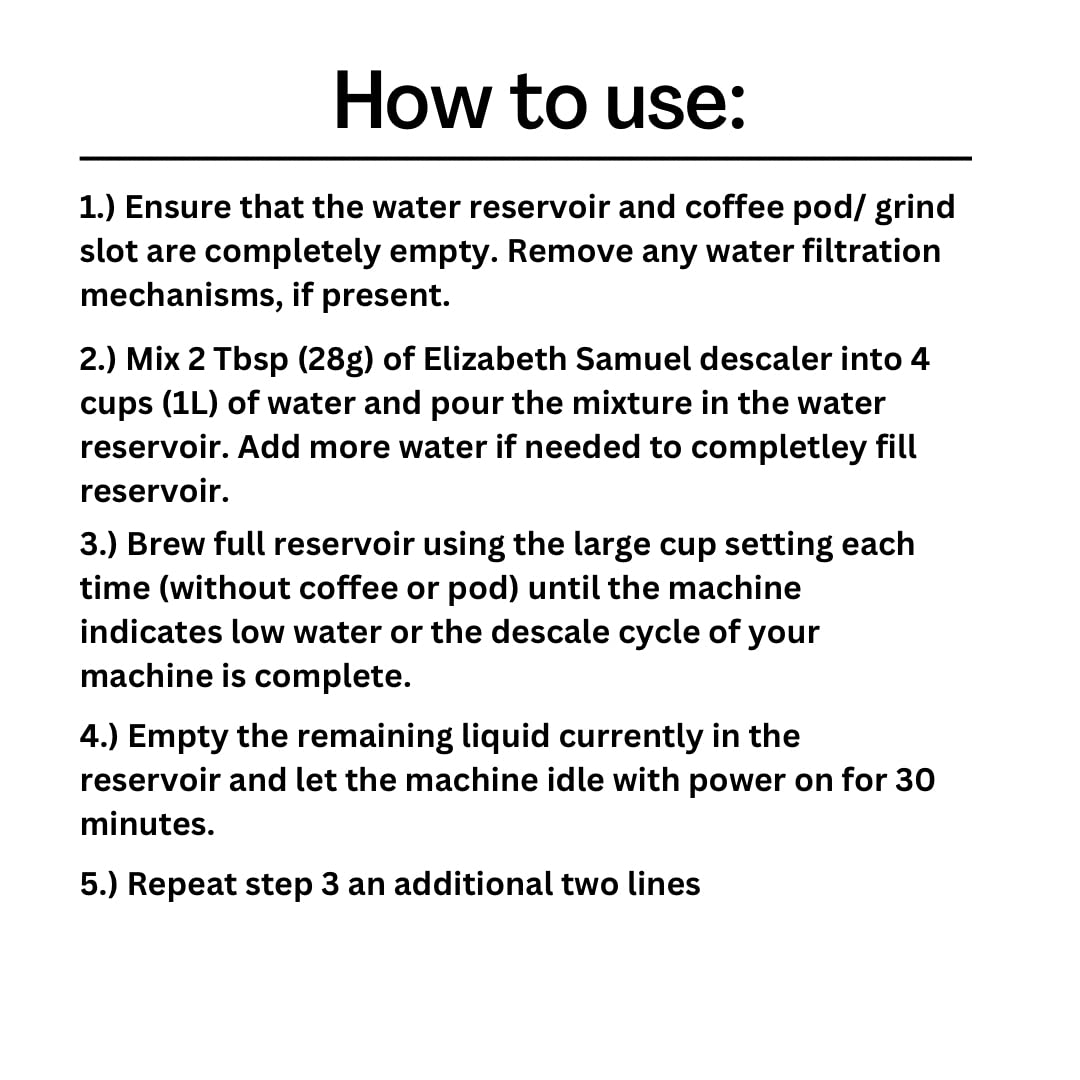 How to use:

1.) Ensure that the water reservoir and coffee pod/ grind slot are completely empty. Remove any water filtration mechanisms, if present.

2.) Mix 2 Tbsp (28g) of Elizabeth Samuel descaler into 4 cups (1L) of water and pour the mixture in the water reservoir. Add more water if needed to completley fill reservoir.

3.) Brew full reservoir using the large cup setting each time (without coffee or pod) until the machine indicates low water or the descale cycle of your machine is complete.

4.) Empty the remaining liquid currently in the reservoir and let the machine idle with power on for 30 minutes.

5.) Repeat step 3 an additional two lines