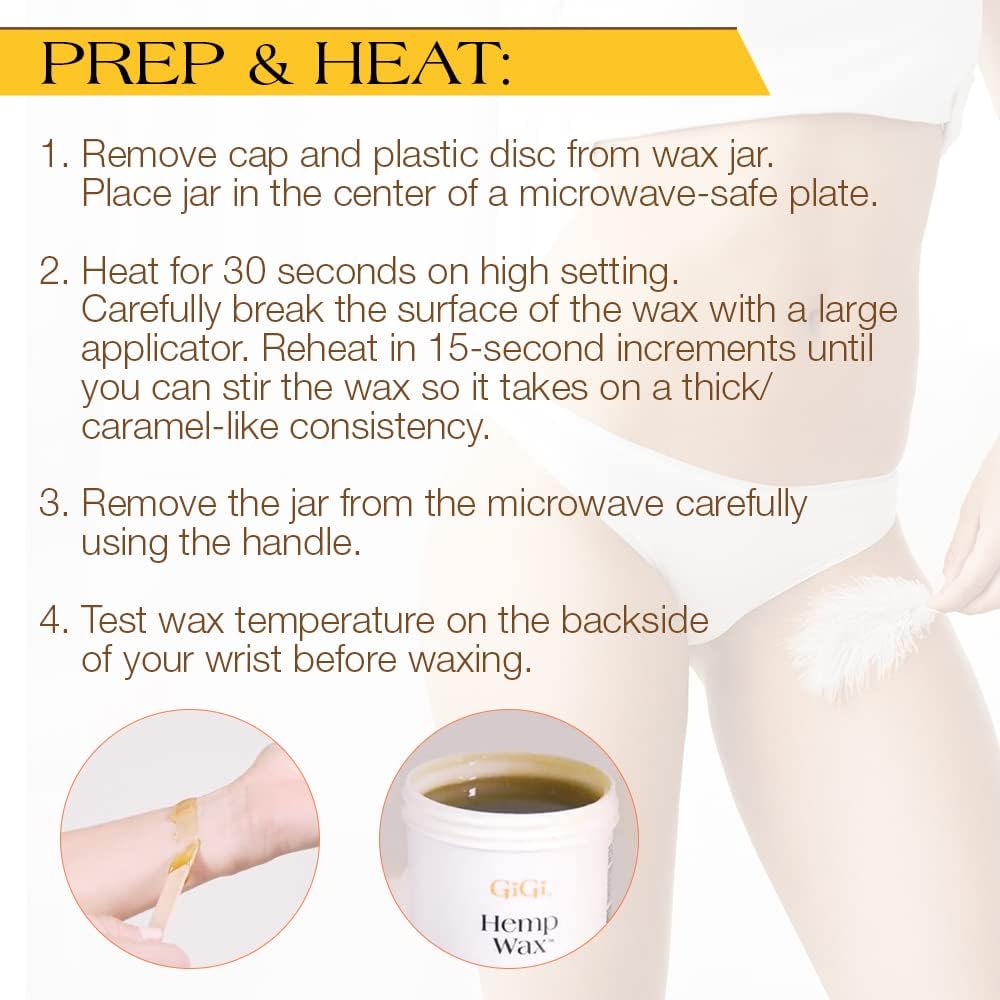 PREP & HEAT:

1. Remove cap and plastic disc from wax jar. Place jar in the center of a microwave-safe plate.

2. Heat for 30 seconds on high setting. Carefully break the surface of the wax with a large applicator. Reheat in 15-second increments until you can stir the wax so it takes on a thick/ caramel-like consistency.

3. Remove the jar from the microwave carefully using the handle.

4. Test wax temperature on the backside of your wrist before waxing.

GiGi
Hemp Wax™