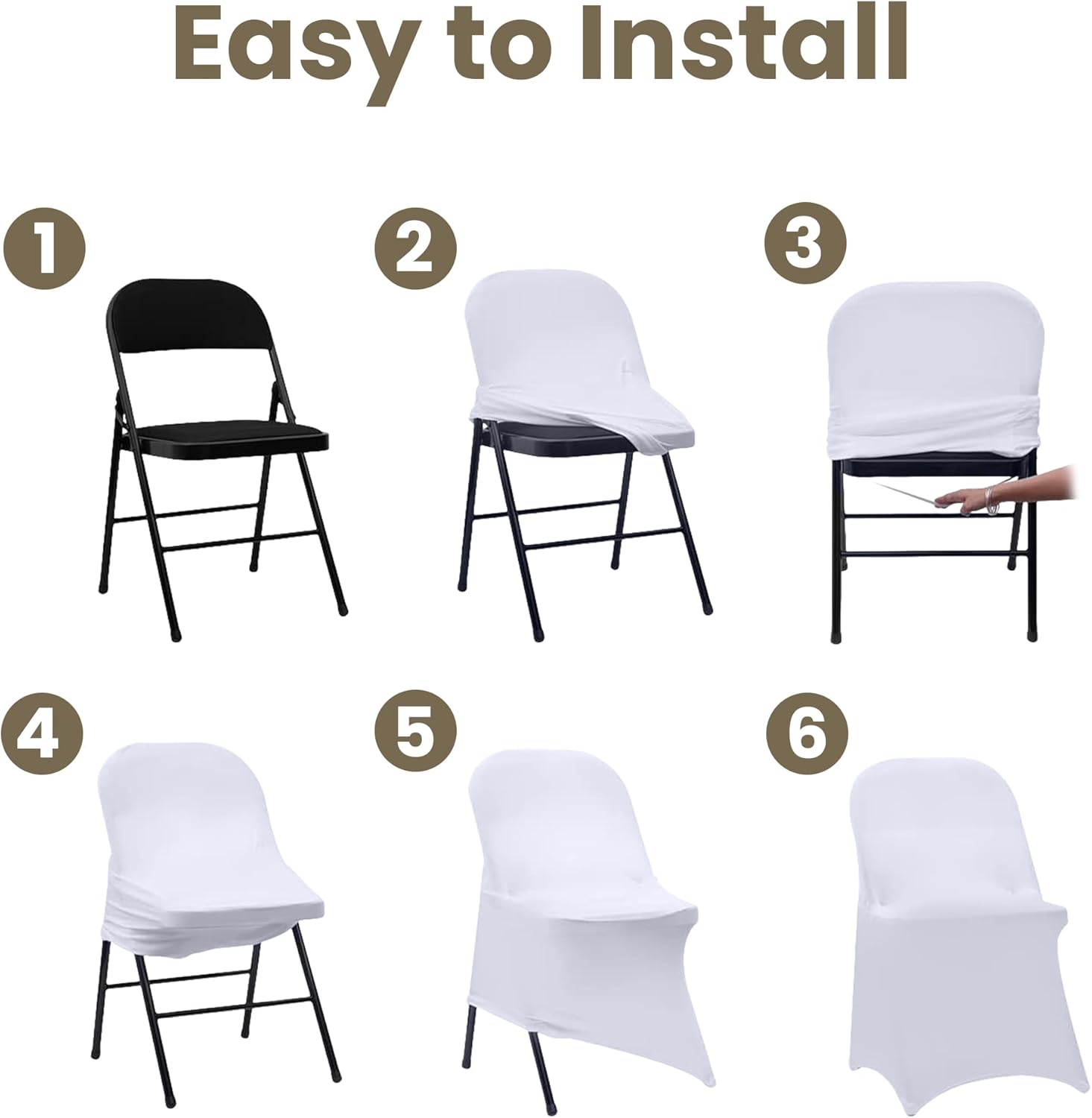 Easy to Install

1

2

3

4

5

6