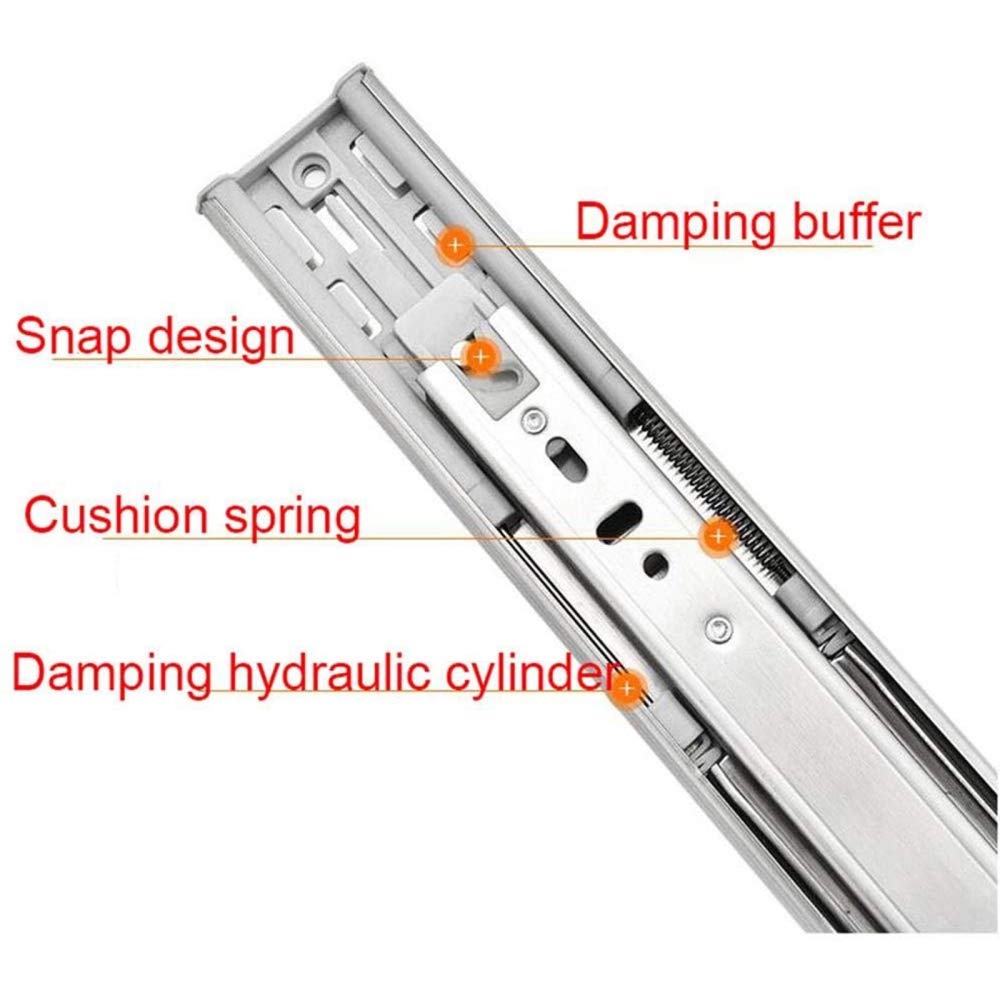 Damping buffer

Snap design

Cushion spring

Damping hydraulic cylinder