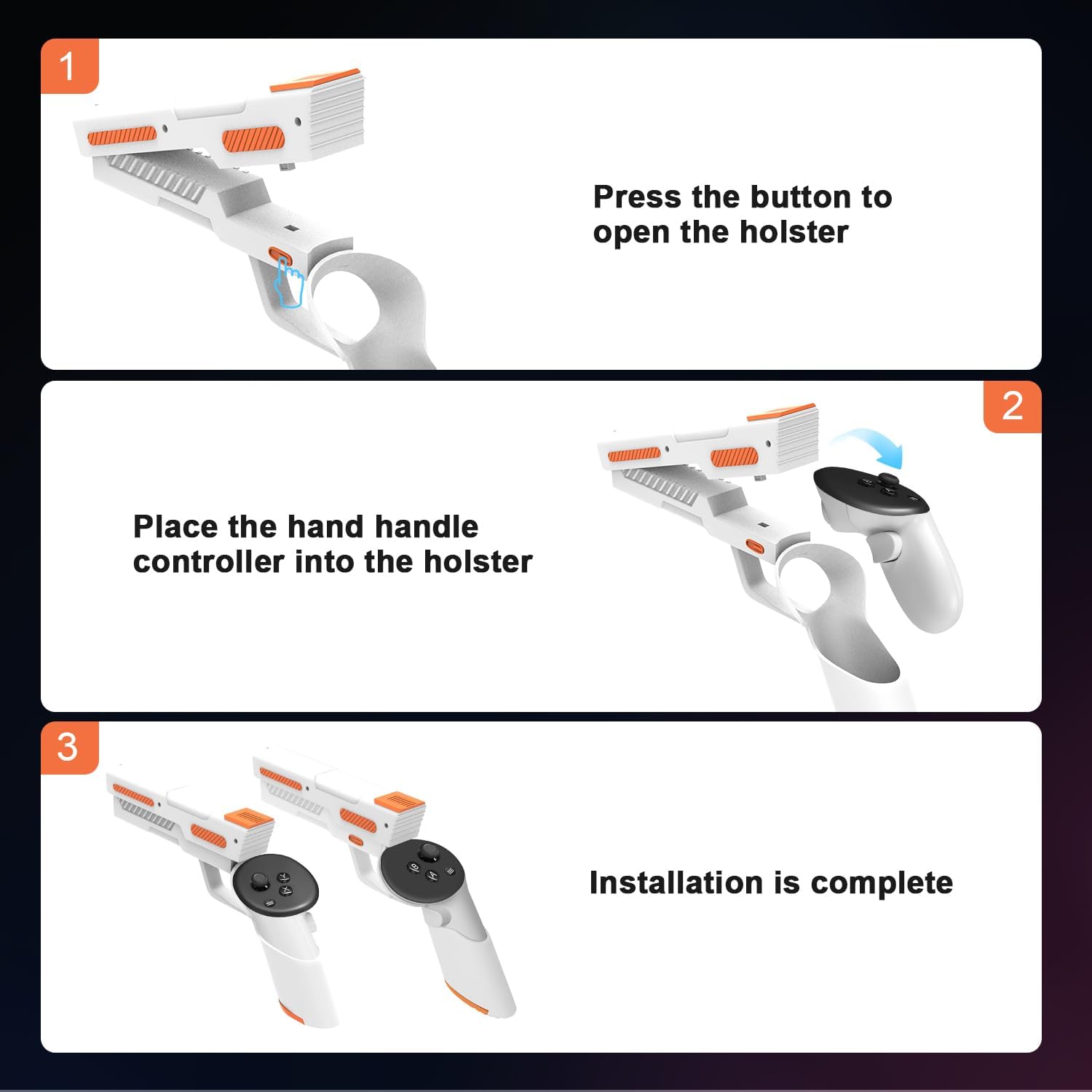 1

Press the button to open the holster

2

Place the hand handle controller into the holster

3

Installation is complete