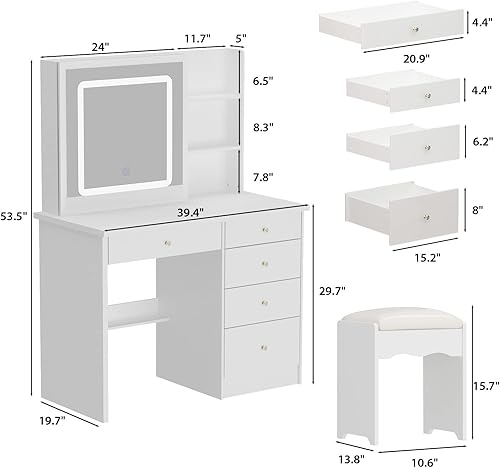 24"
11.7"
5"
6.5"
8.3"
7.8"
53.5"
39.4"
29.7"
19.7"
4.4"
20.9"
4.4"
6.2"
8"
15.2"
15.7"
13.8"
10.6"