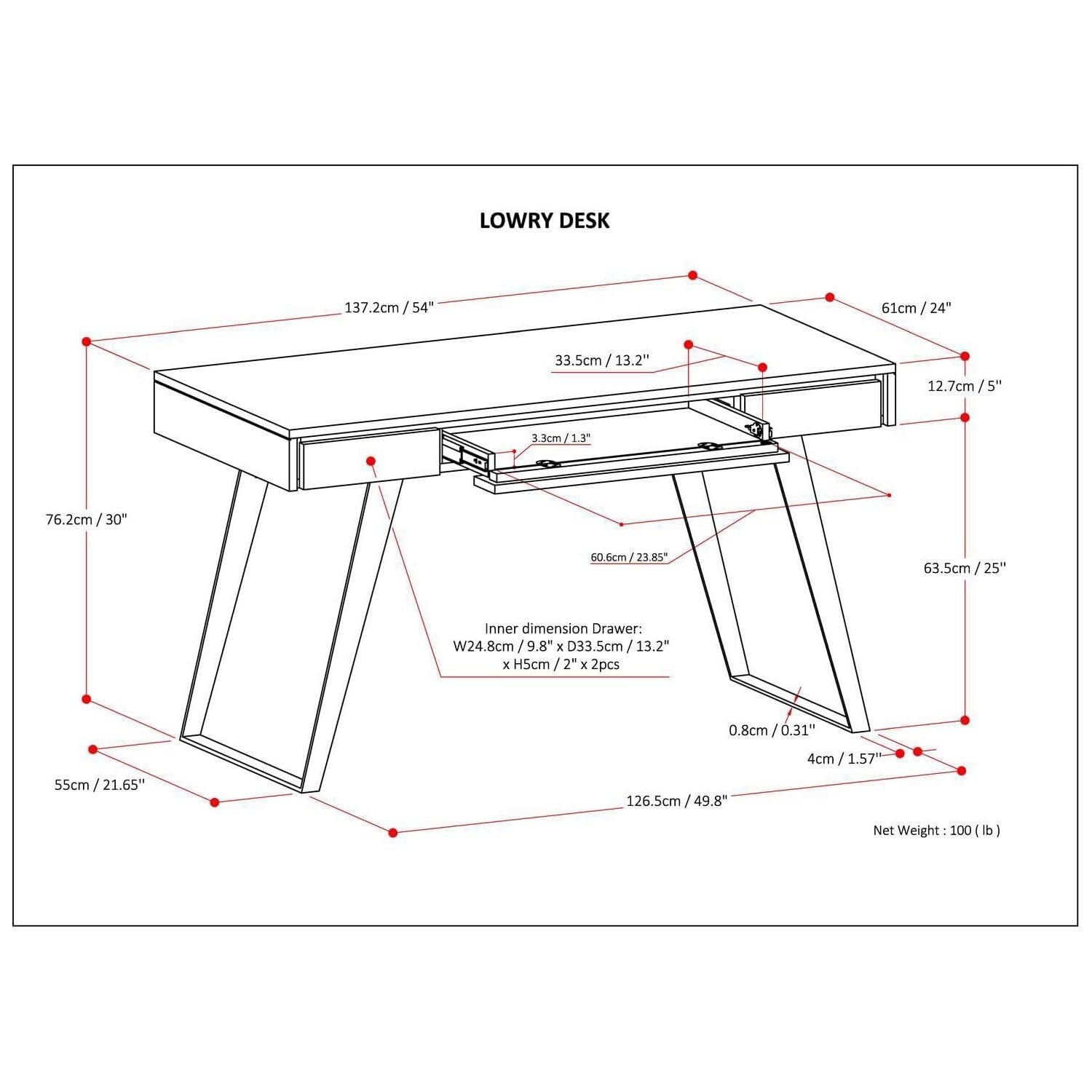 LOWRY DESK

137.2cm / 54"

61cm / 24"

33.5cm / 13.2"

12.7cm / 5"

3.3cm / 1.3"

76.2cm / 30"

60.6cm / 23.85"

63.5cm / 25"

Inner dimension Drawer:
W24.8cm / 9.8" x D33.5cm / 13.2"
x H5cm / 2" x 2pcs

0.8cm / 0.31"

4cm / 1.57"

55cm / 21.65"

126.5cm / 49.8"

Net Weight : 100 ( lb )