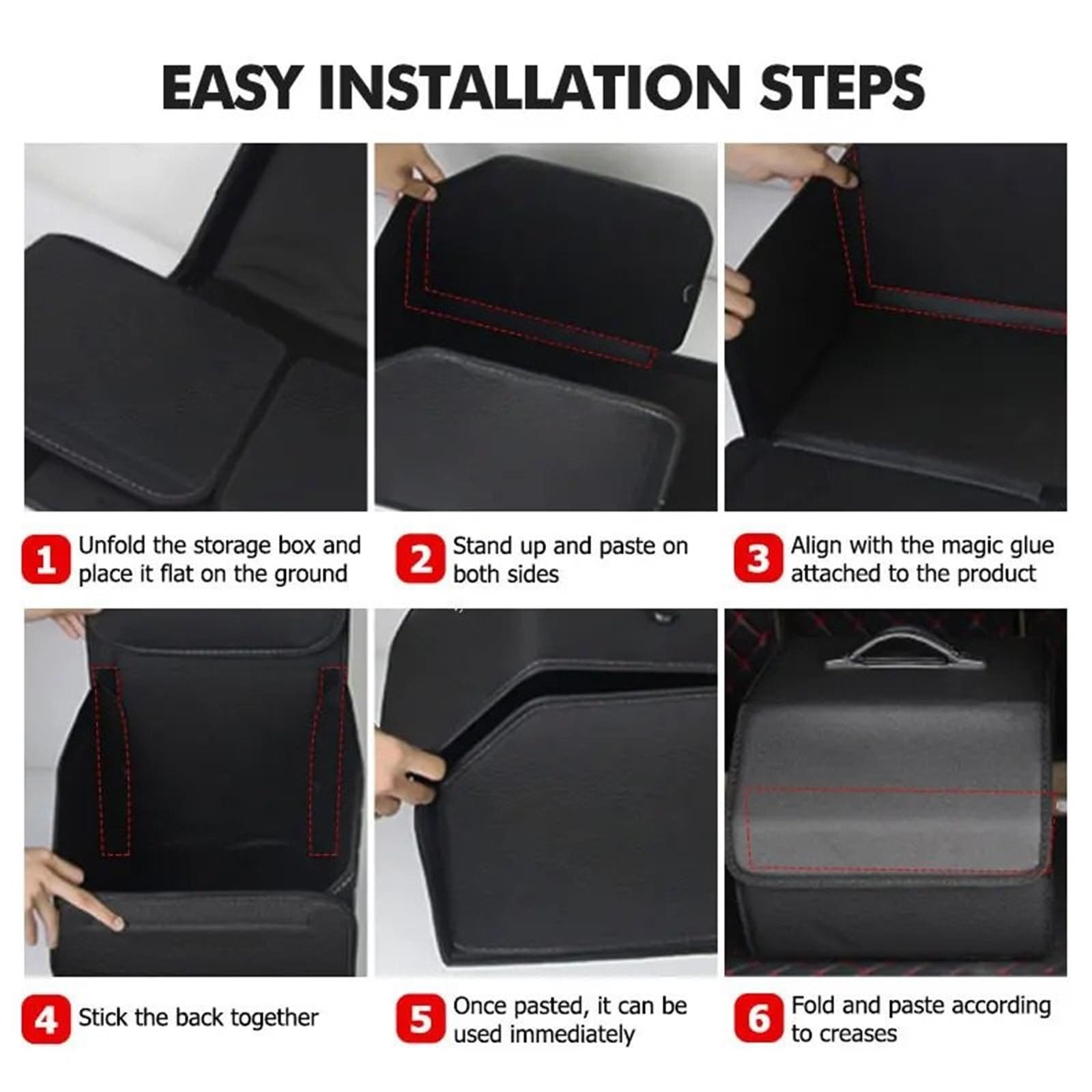 EASY INSTALLATION STEPS

1 Unfold the storage box and place it flat on the ground

2 Stand up and paste on both sides

3 Align with the magic glue attached to the product

4 Stick the back together

5 Once pasted, it can be used immediately

6 Fold and paste according to creases