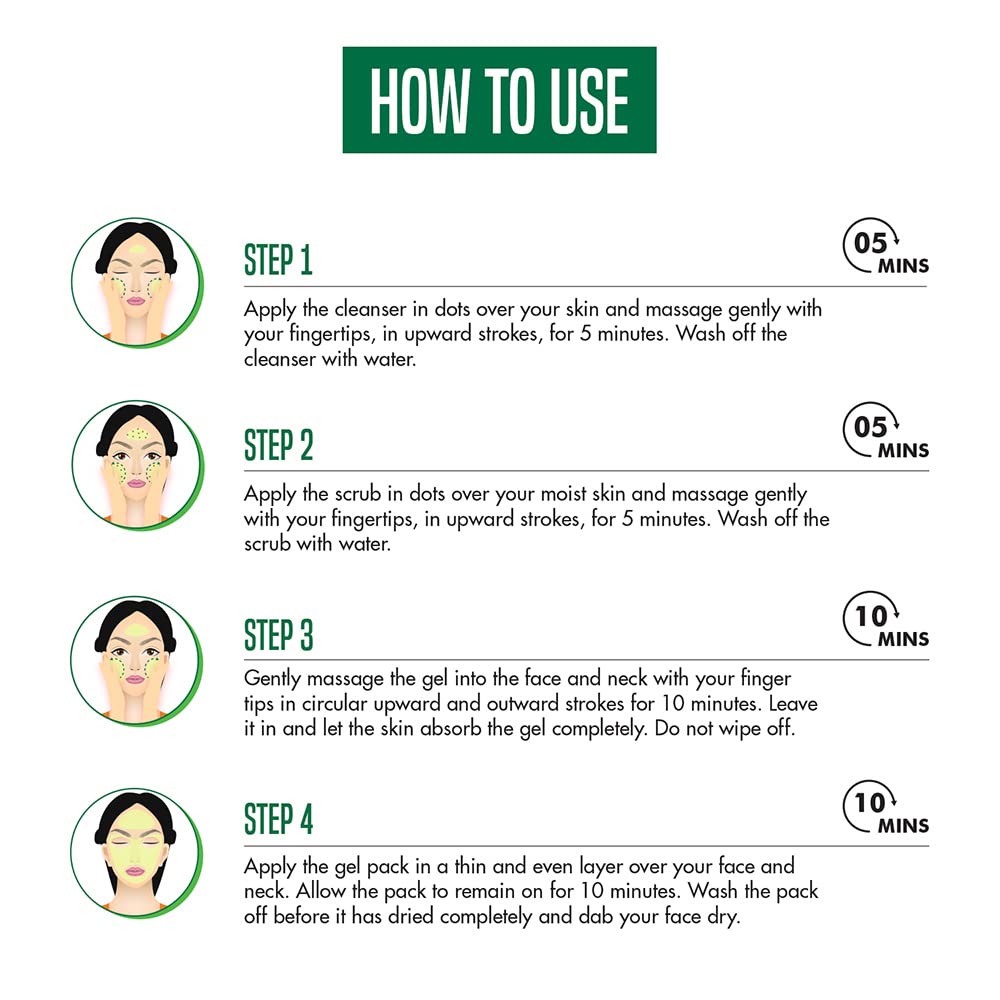 HOW TO USE

STEP 1

05 MINS

Apply the cleanser in dots over your skin and massage gently with your fingertips, in upward strokes, for 5 minutes. Wash off the cleanser with water.

STEP 2

05 MINS

Apply the scrub in dots over your moist skin and massage gently with your fingertips, in upward strokes, for 5 minutes. Wash off the scrub with water.

STEP 3

10 MINS

Gently massage the gel into the face and neck with your finger tips in circular upward and outward strokes for 10 minutes. Leave it in and let the skin absorb the gel completely. Do not wipe off.

STEP 4

10 MINS

Apply the gel pack in a thin and even layer over your face and neck. Allow the pack to remain on for 10 minutes. Wash the pack off before it has dried completely and dab your face dry.